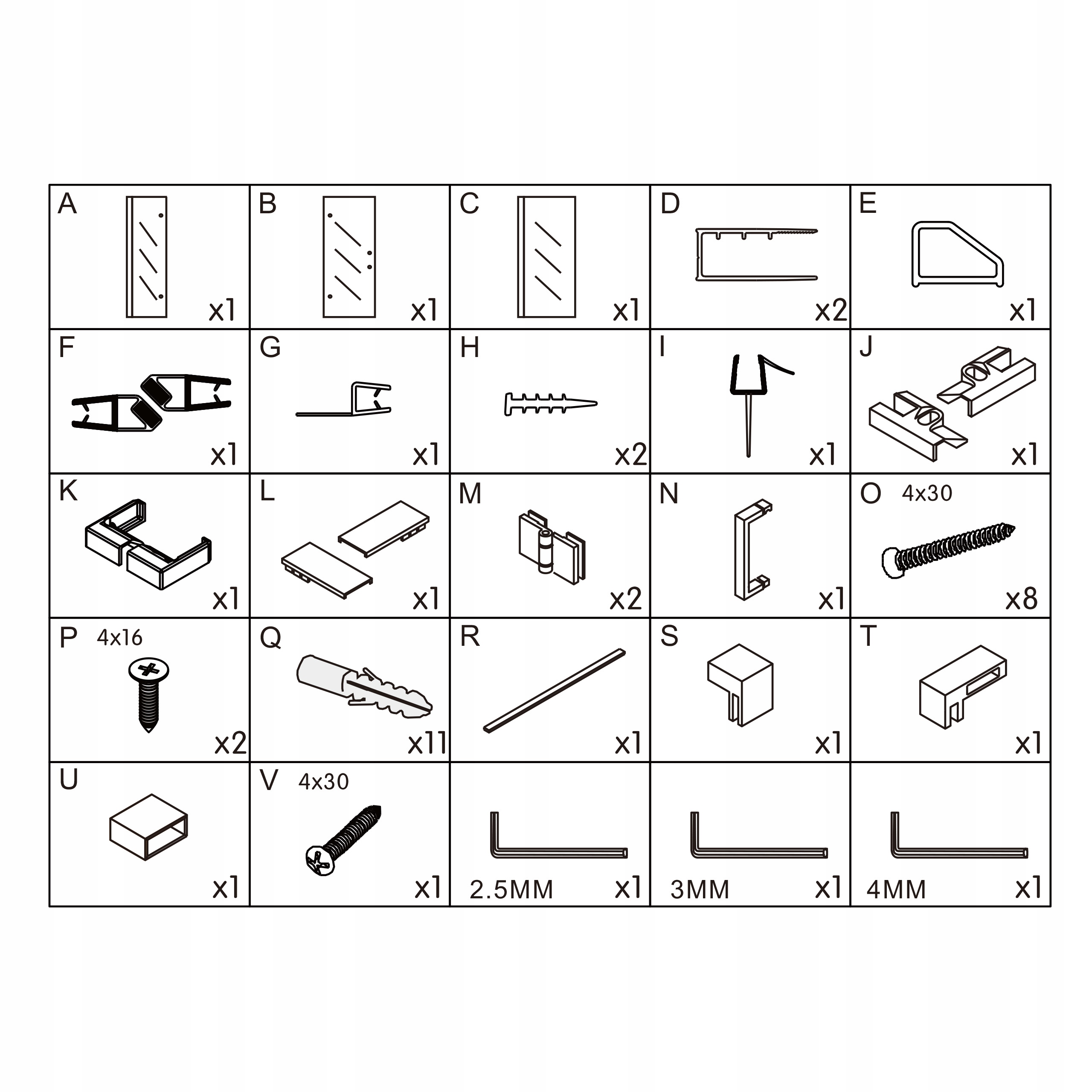 | A x1 | B x1 | C x1 | D x2 | E x1 |
|---|---|---|---|---|
| F x1 | G x1 | H x2 | I x1 | J x1 |
| K x1 | L x1 | M x2 | N x1 | O 4x30 x8 |
| P 4x16 x2 | Q x11 | R x1 | S x1 | T x1 |
| U x1 | V 4x30 x1 | 2.5MM x1 | 3MM x1 | 4MM x1 |