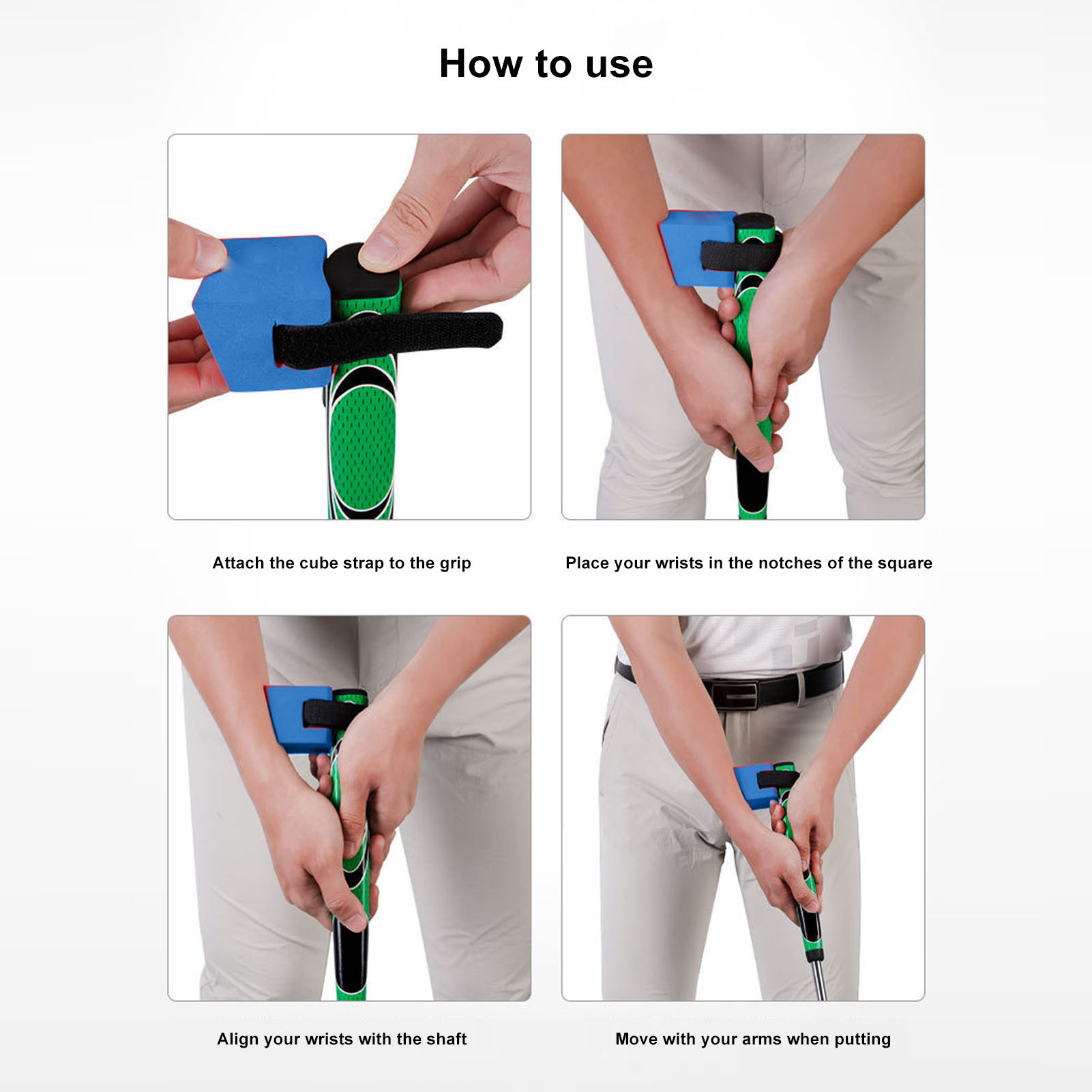 How to use

Attach the cube strap to the grip

Place your wrists in the notches of the square

Align your wrists with the shaft

Move with your arms when putting