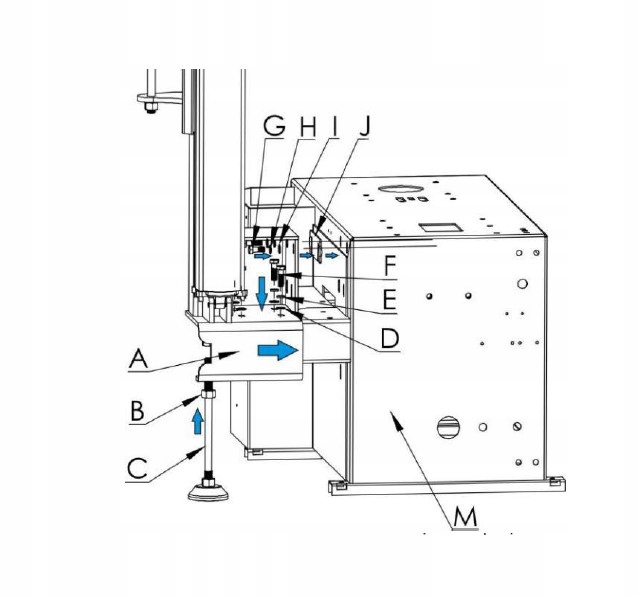 G H I J
F
E
D
A
B
C
M