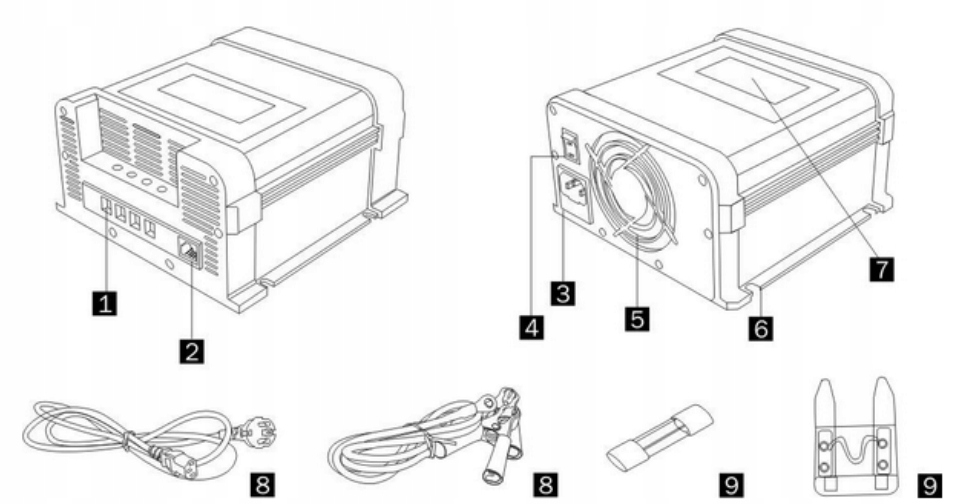 1
2
4
3
5
6
7
8
8
9
9