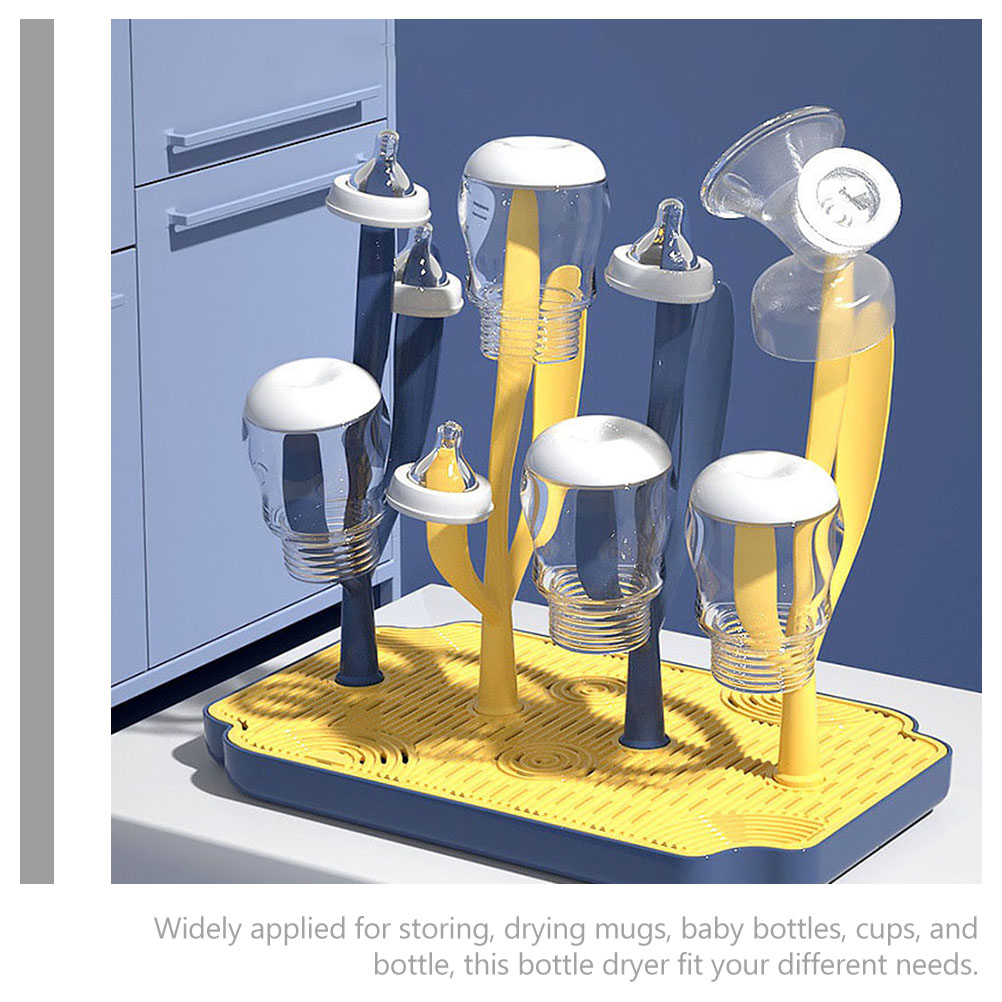 Widely applied for storing, drying mugs, baby bottles, cups, and bottle, this bottle dryer fit your different needs.