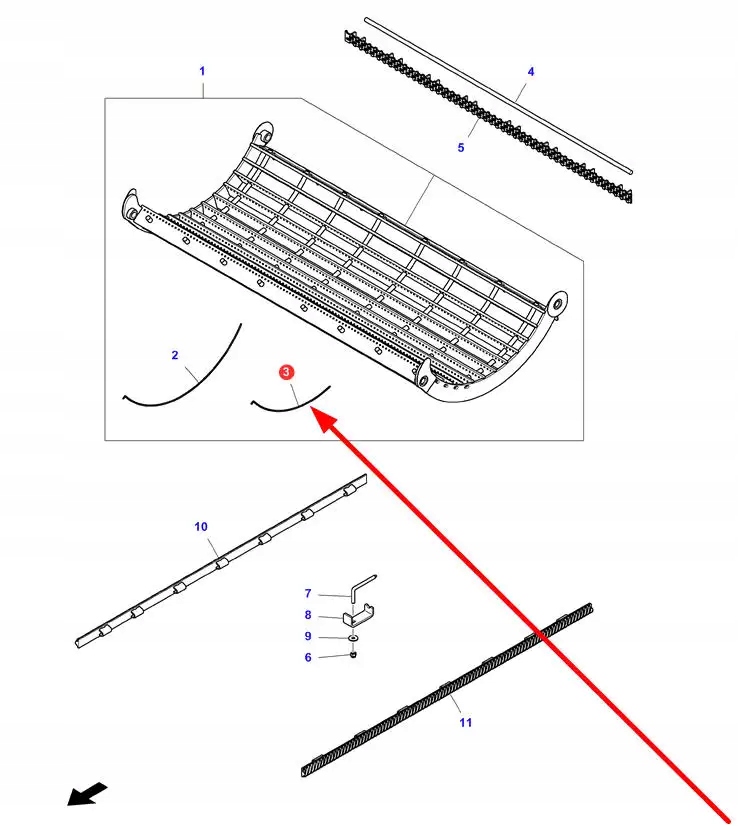 1
4
5
2
3
10
7
8
9
6
11