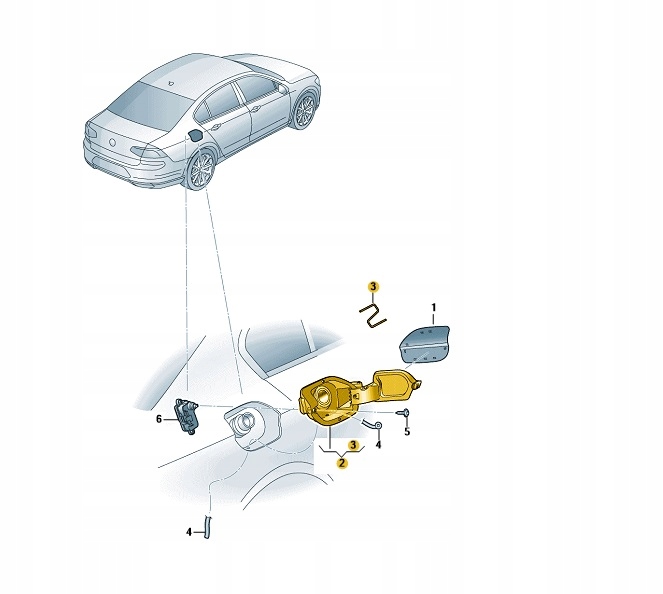 3
1
6
5
4
3
2
4