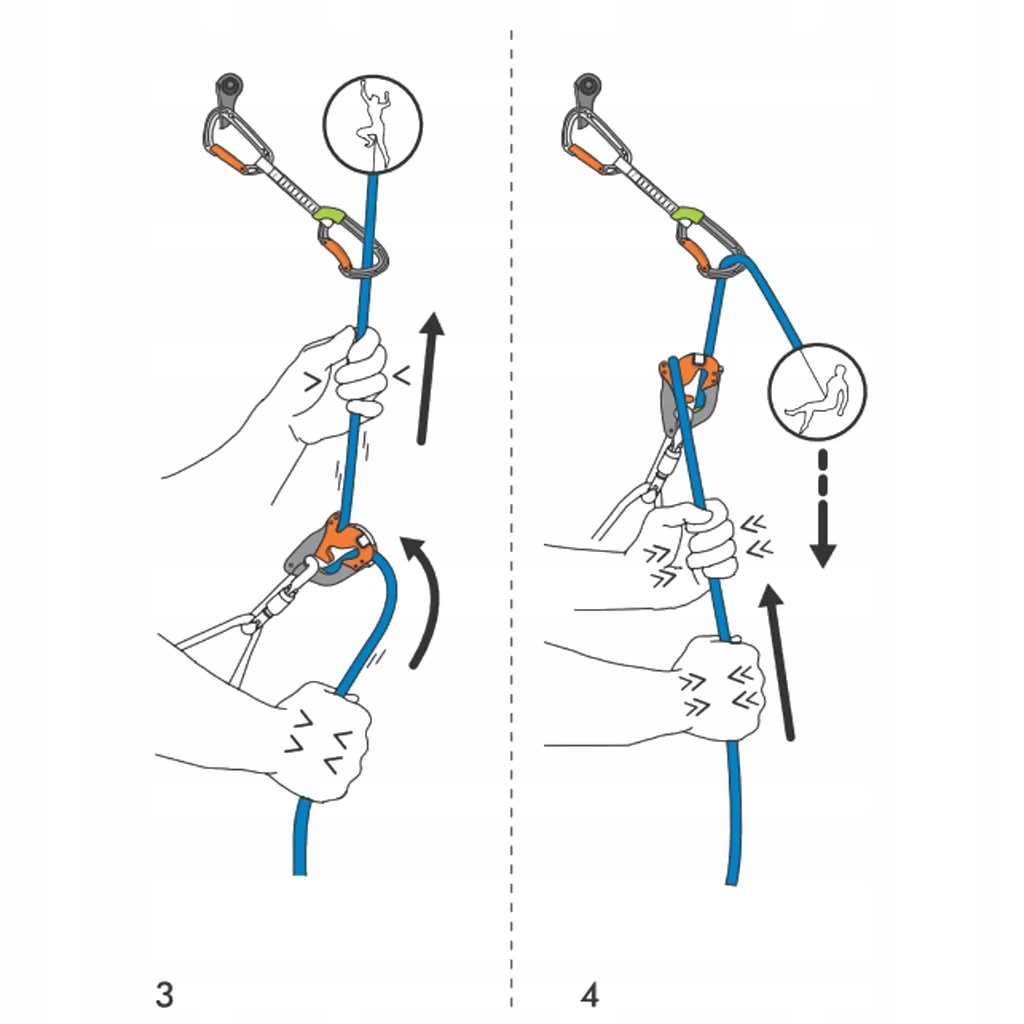 3

4