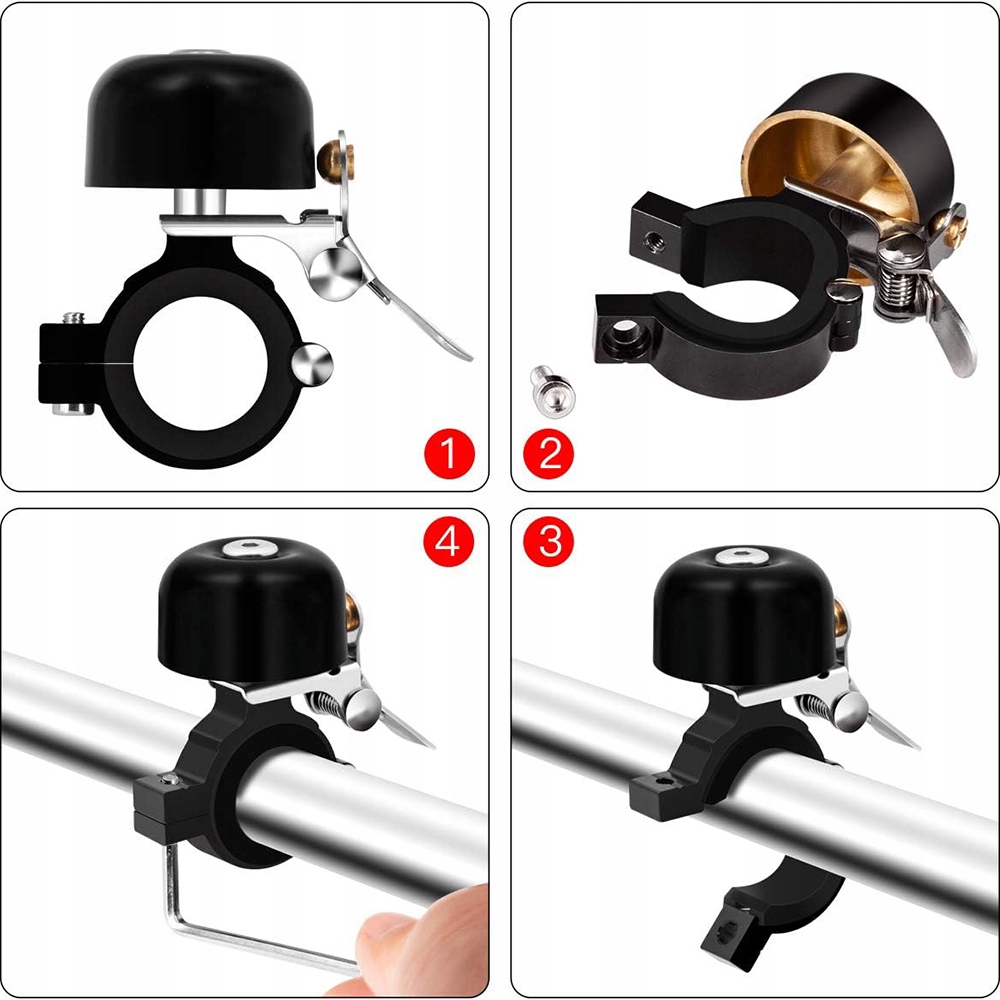 1
2
4
3