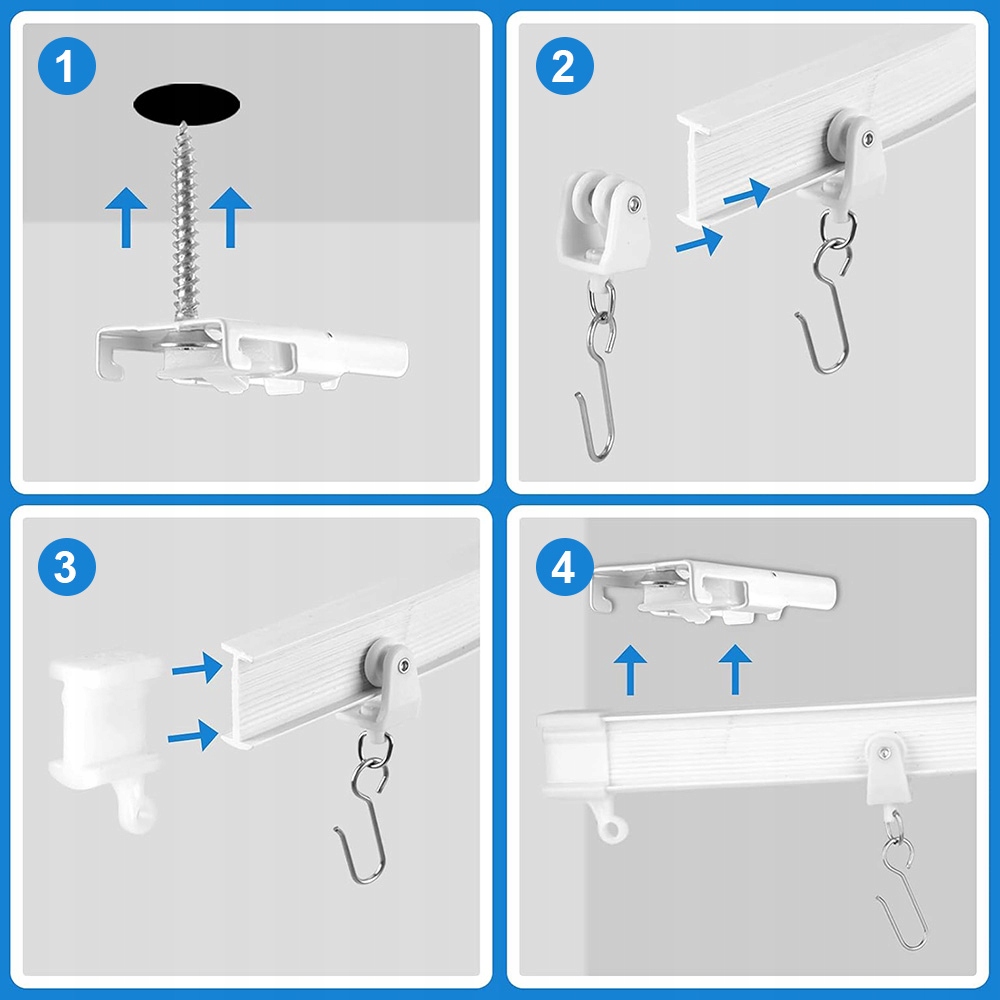 1

2

3

4