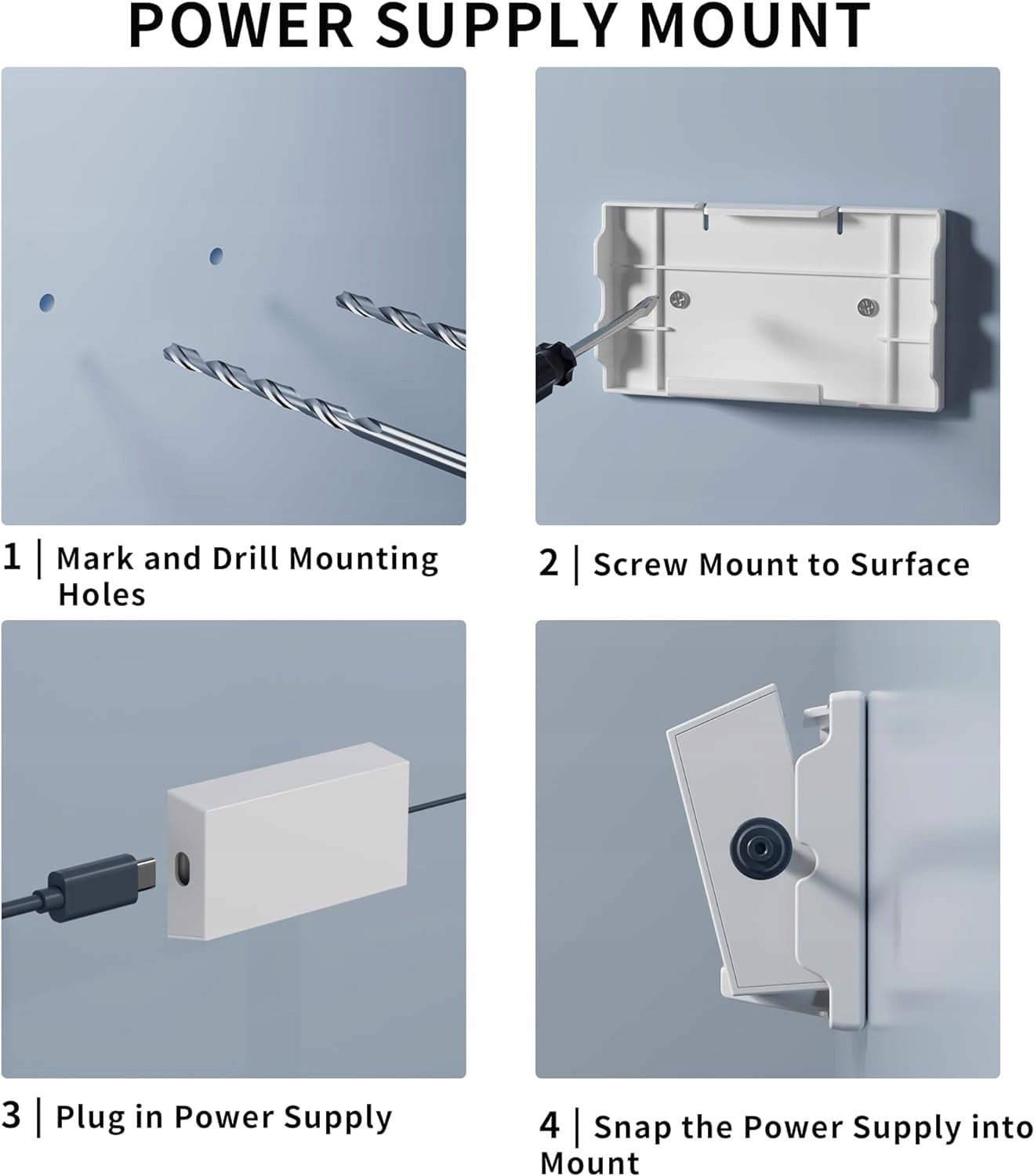 POWER SUPPLY MOUNT

1 | Mark and Drill Mounting Holes

2 | Screw Mount to Surface

3 | Plug in Power Supply

4 | Snap the Power Supply into Mount