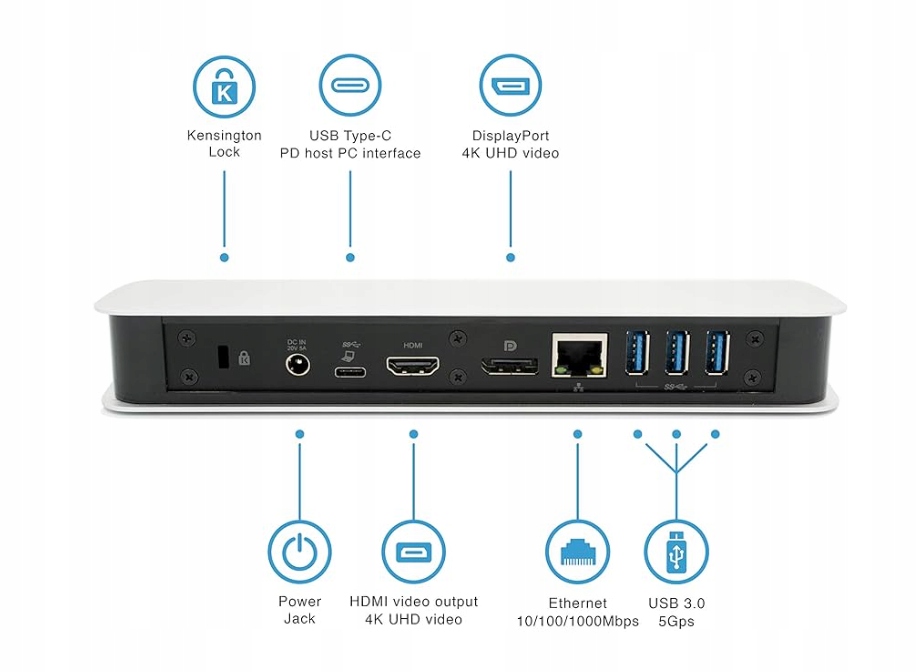 Kensington Lock

USB Type-C PD host PC interface

DisplayPort 4K UHD video

DC IN 20V 5A

HDMI

Power Jack

HDMI video output 4K UHD video

Ethernet 10/100/1000Mbps

USB 3.0 5Gps