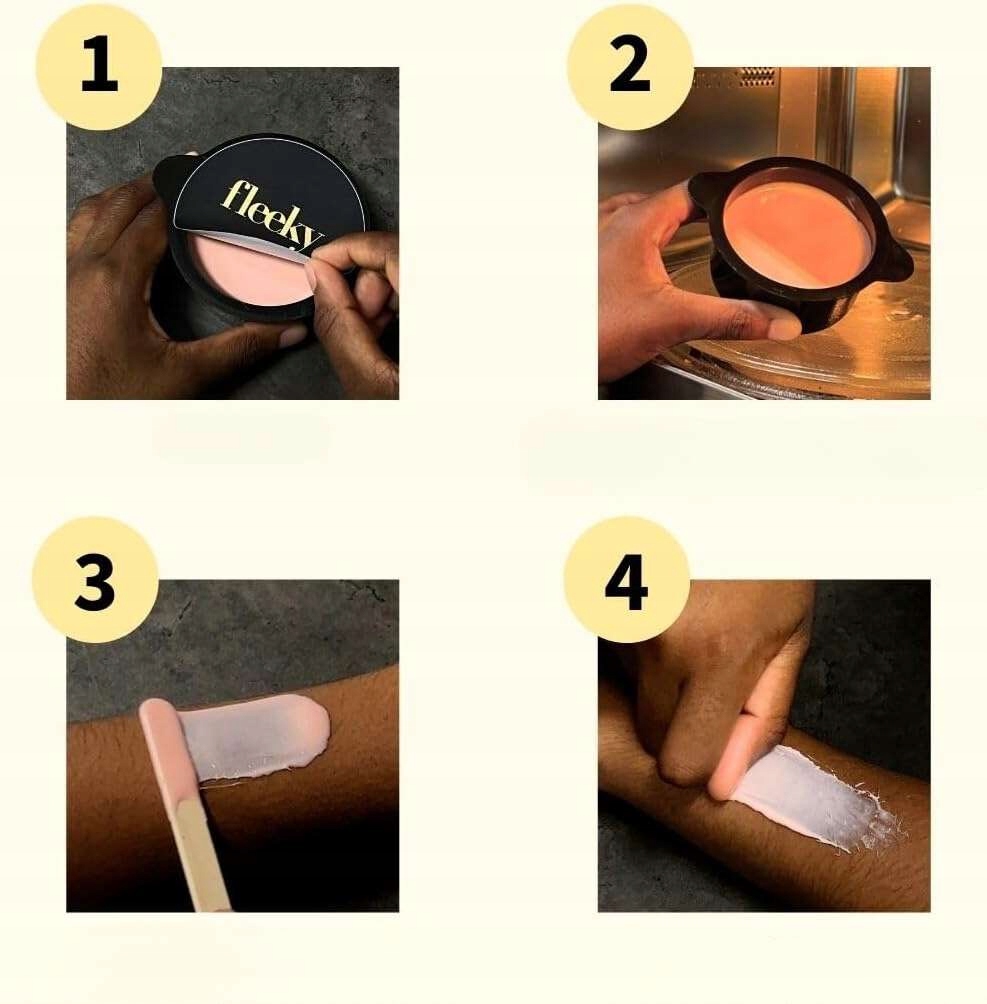 1

fleeky

2

3

4