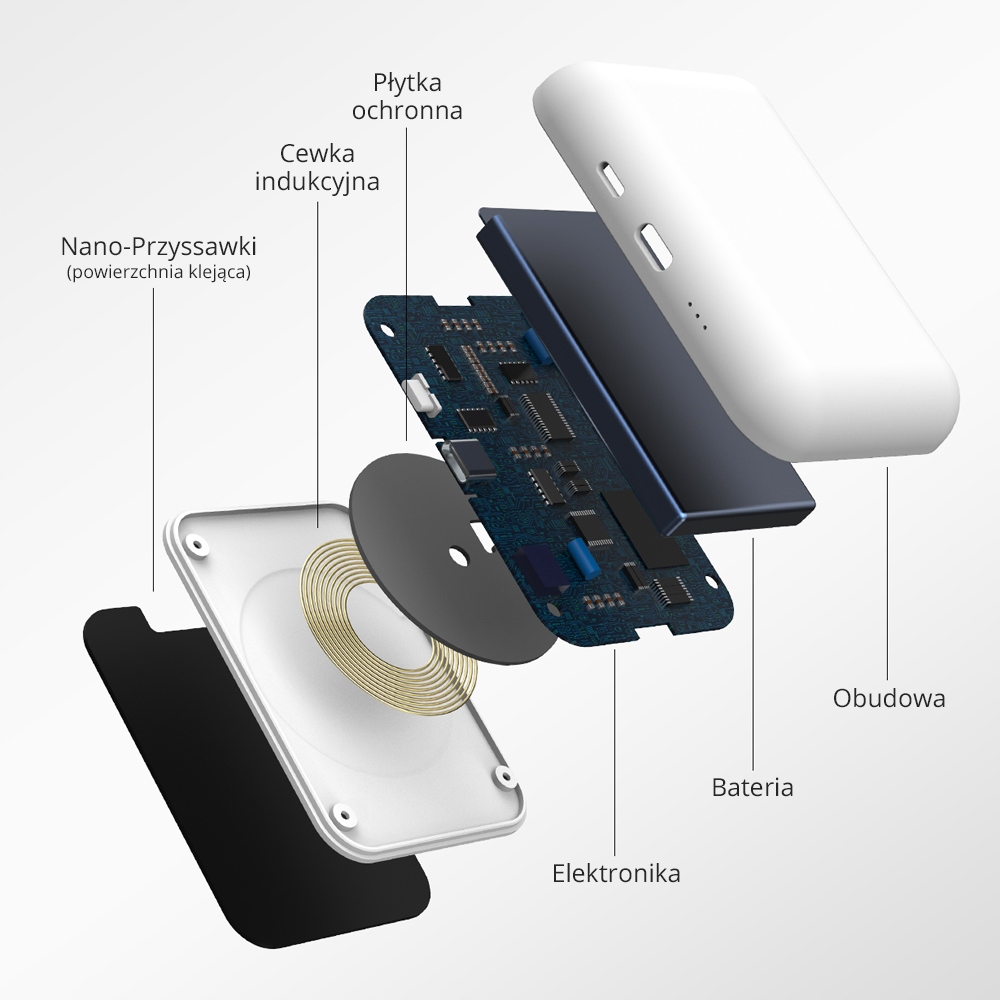 Płytka ochronna

Cewka indukcyjna

Nano-Przyssawki
(powierzchnia klejąca)

Obudowa

Bateria

Elektronika