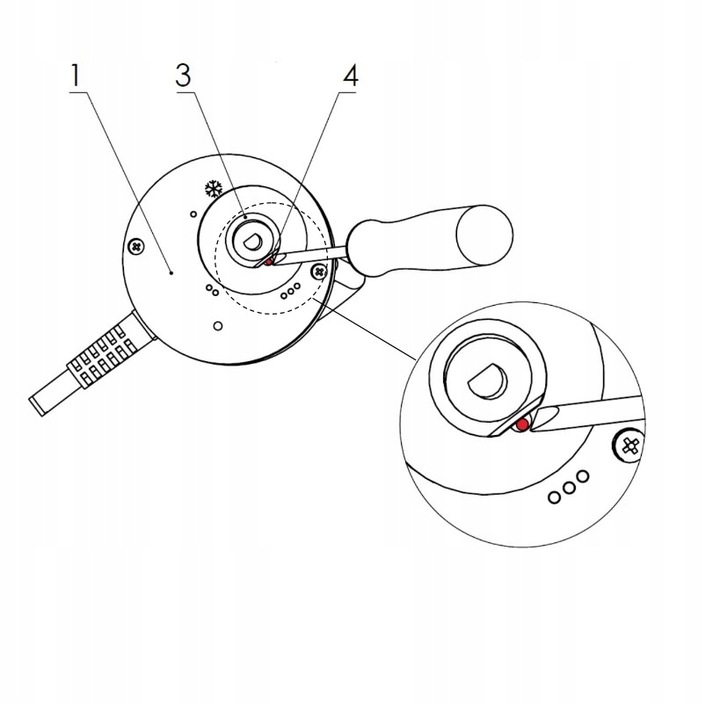 1
3
4