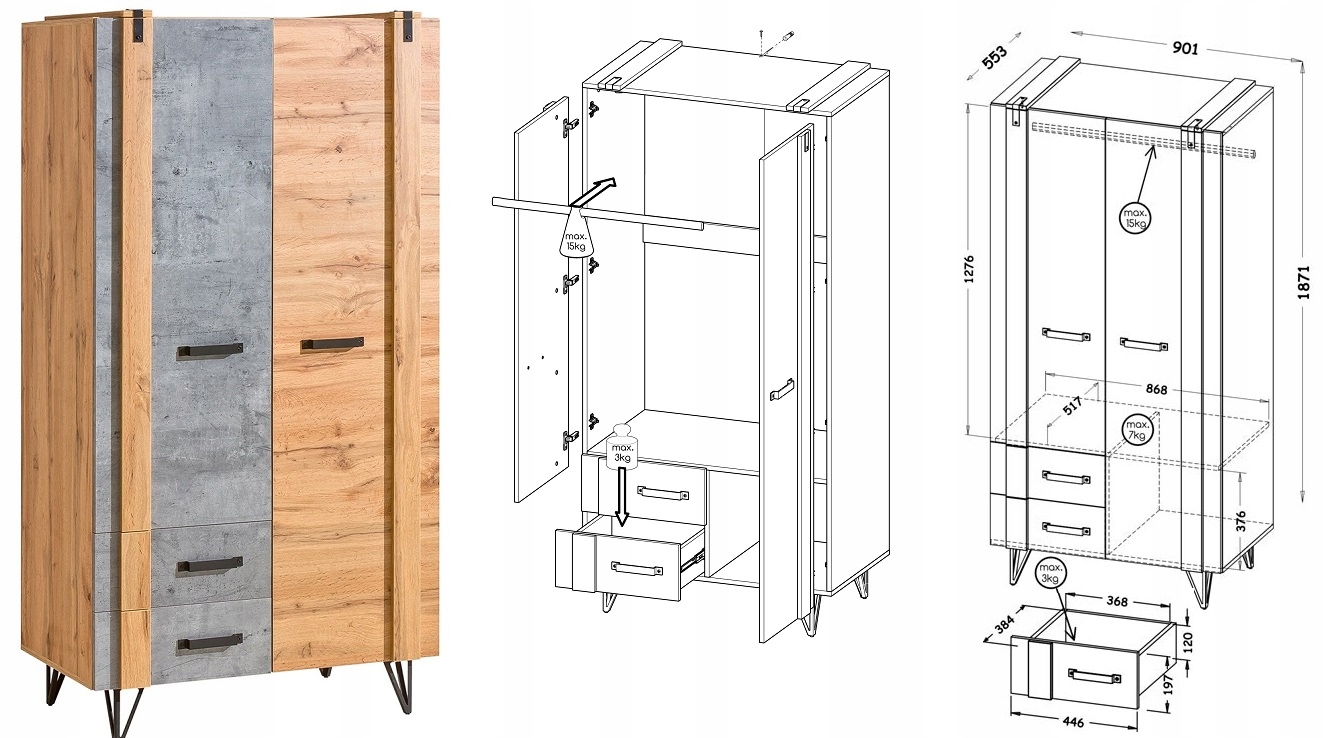 max. 15kg

max. 3kg

553

901

max. 15kg

1276

1871

868

517

max. 7kg

376

max. 3kg

368

384

120

197

446