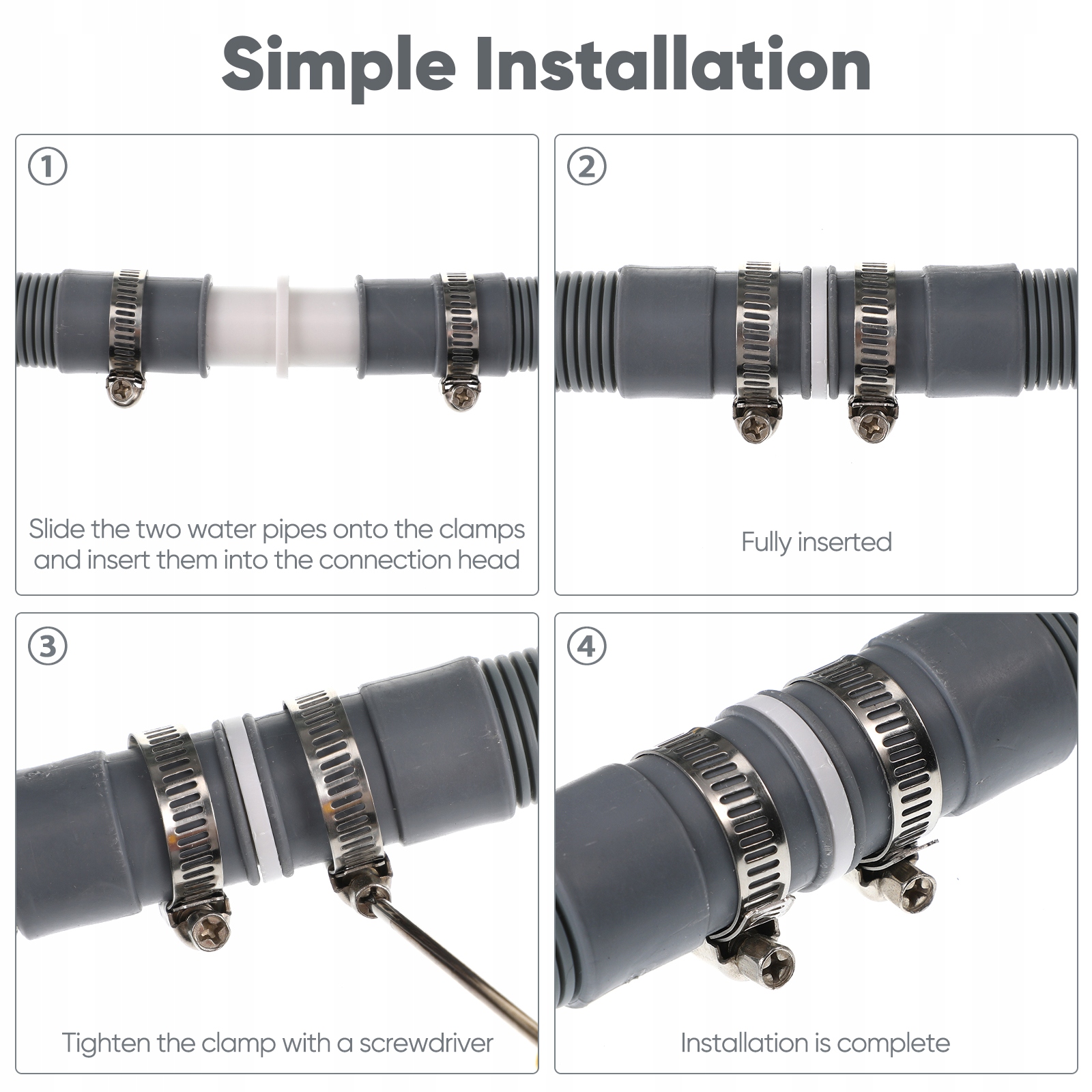 Simple Installation

①

Slide the two water pipes onto the clamps and insert them into the connection head

②

Fully inserted

③

Tighten the clamp with a screwdriver

④

Installation is complete