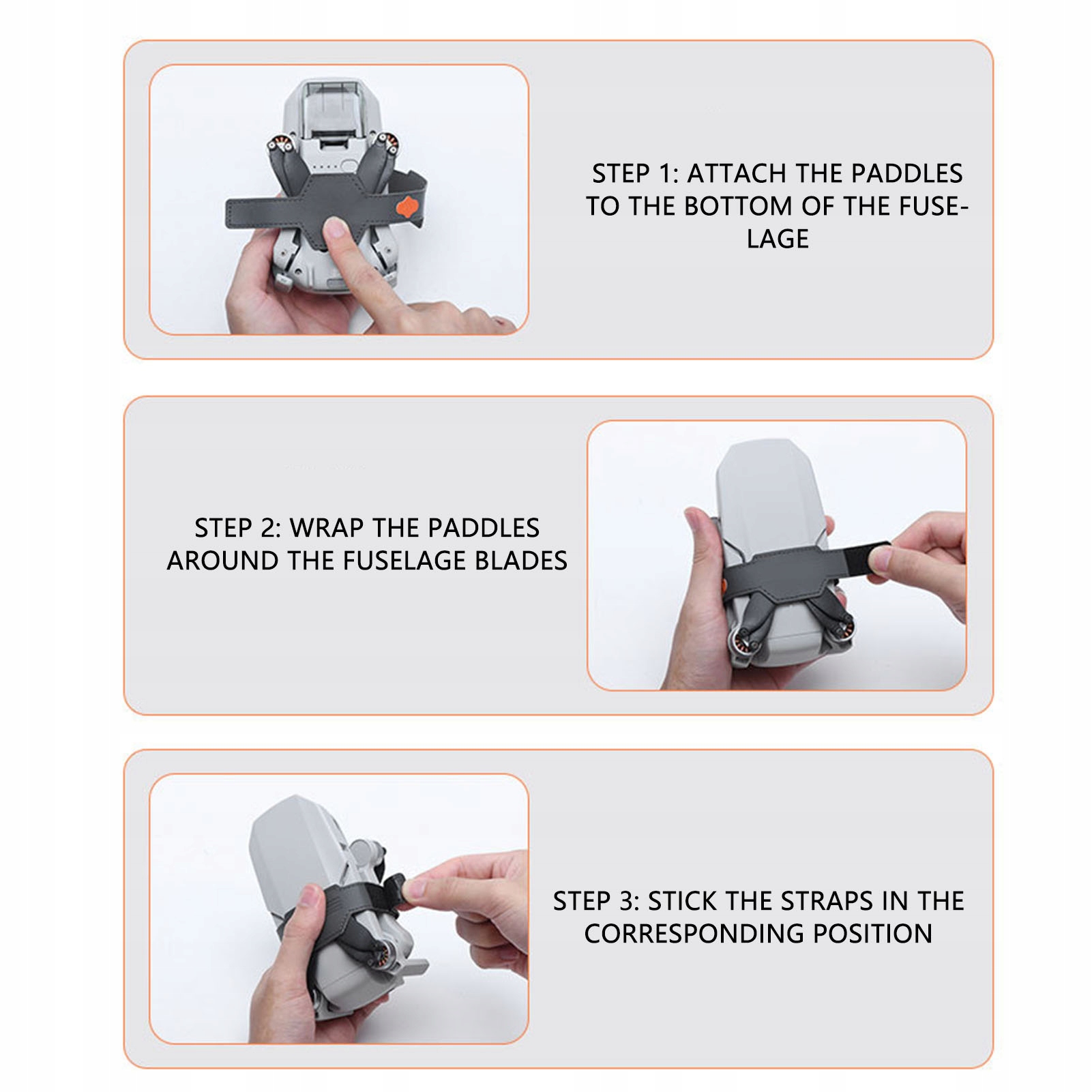 STEP 1: ATTACH THE PADDLES TO THE BOTTOM OF THE FUSELAGE

STEP 2: WRAP THE PADDLES AROUND THE FUSELAGE BLADES

STEP 3: STICK THE STRAPS IN THE CORRESPONDING POSITION