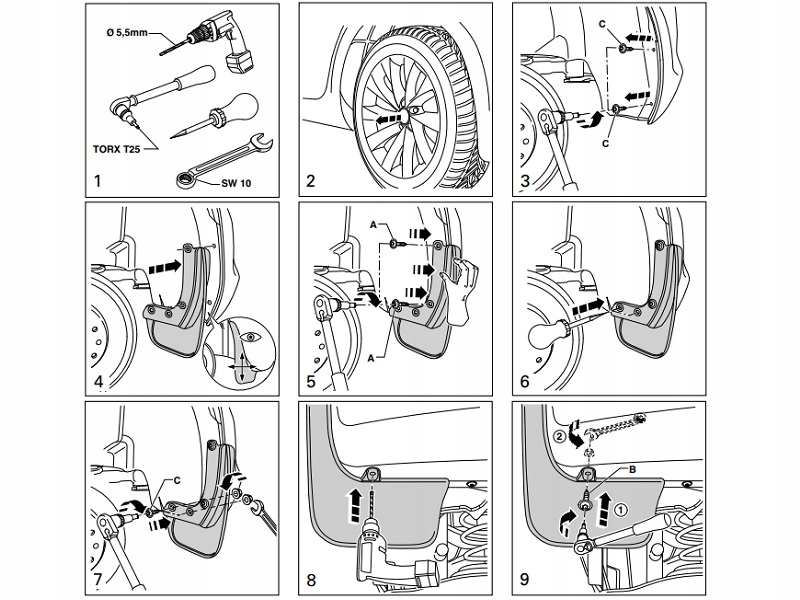 Ø 5,5mm
TORX T25
SW 10
1

2

C
C
3

4

A
A
5

6

C
7

8

2
B
1
9