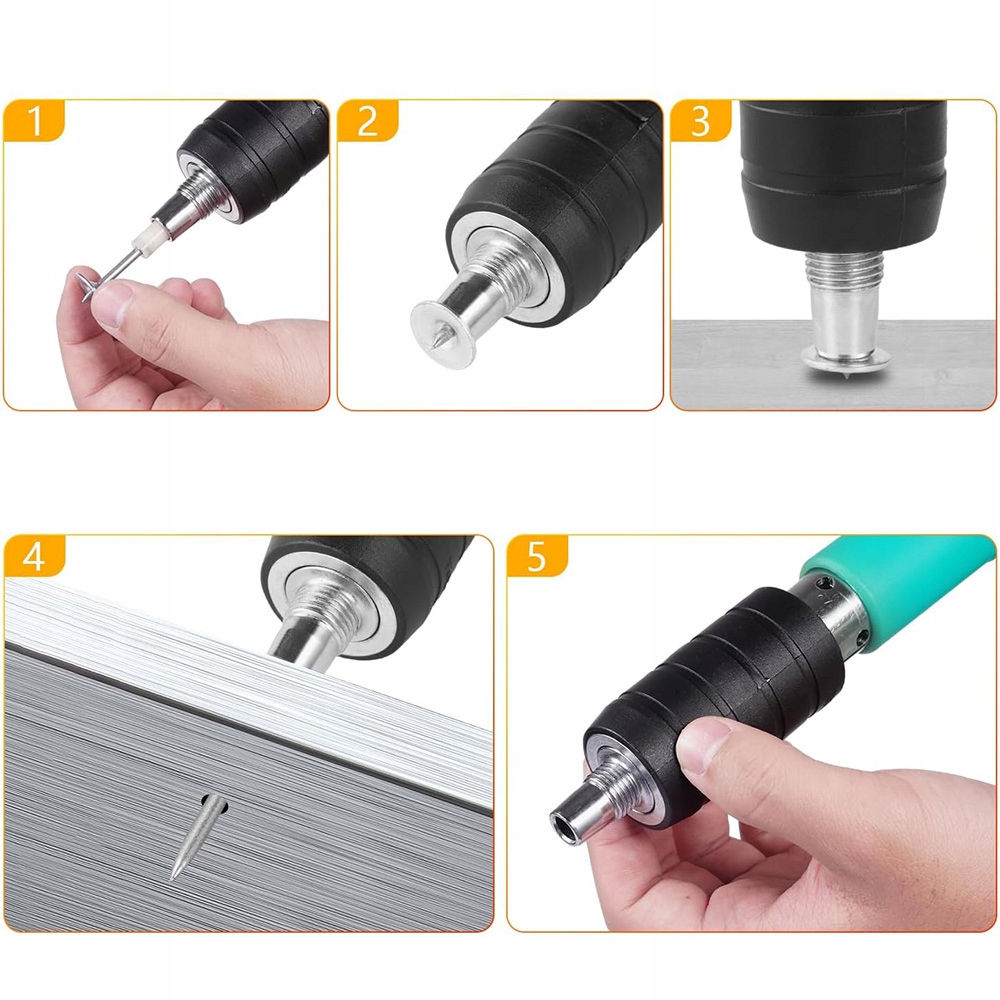 1

2

3

4

5