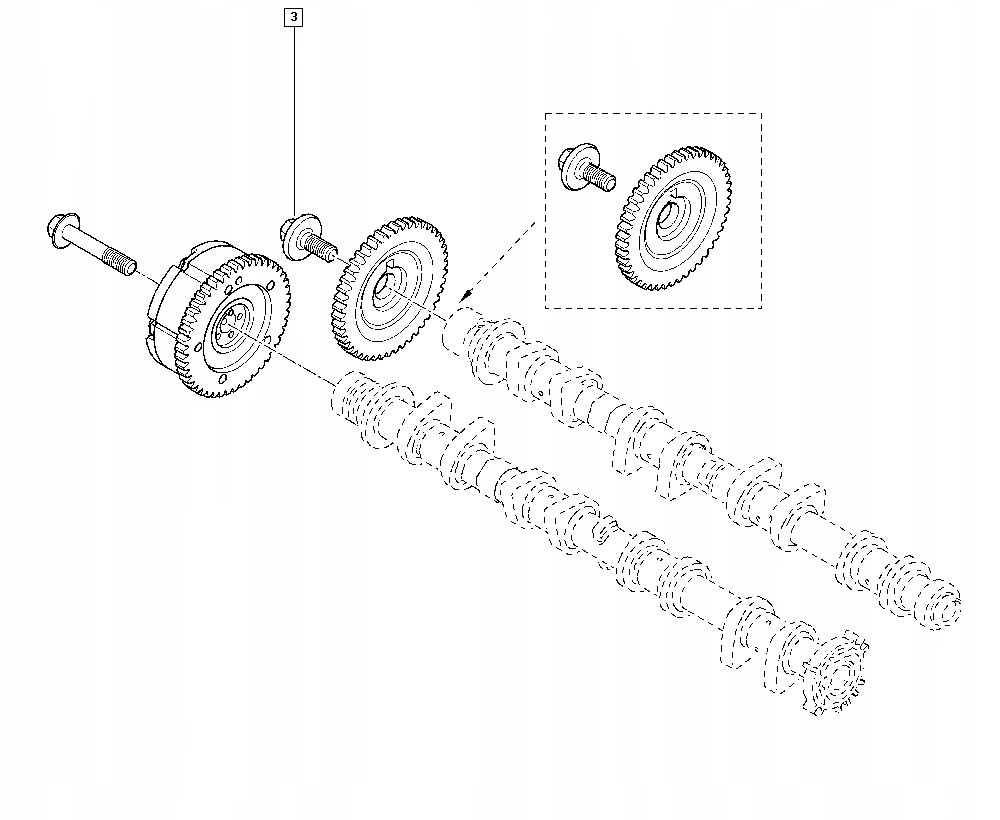 3