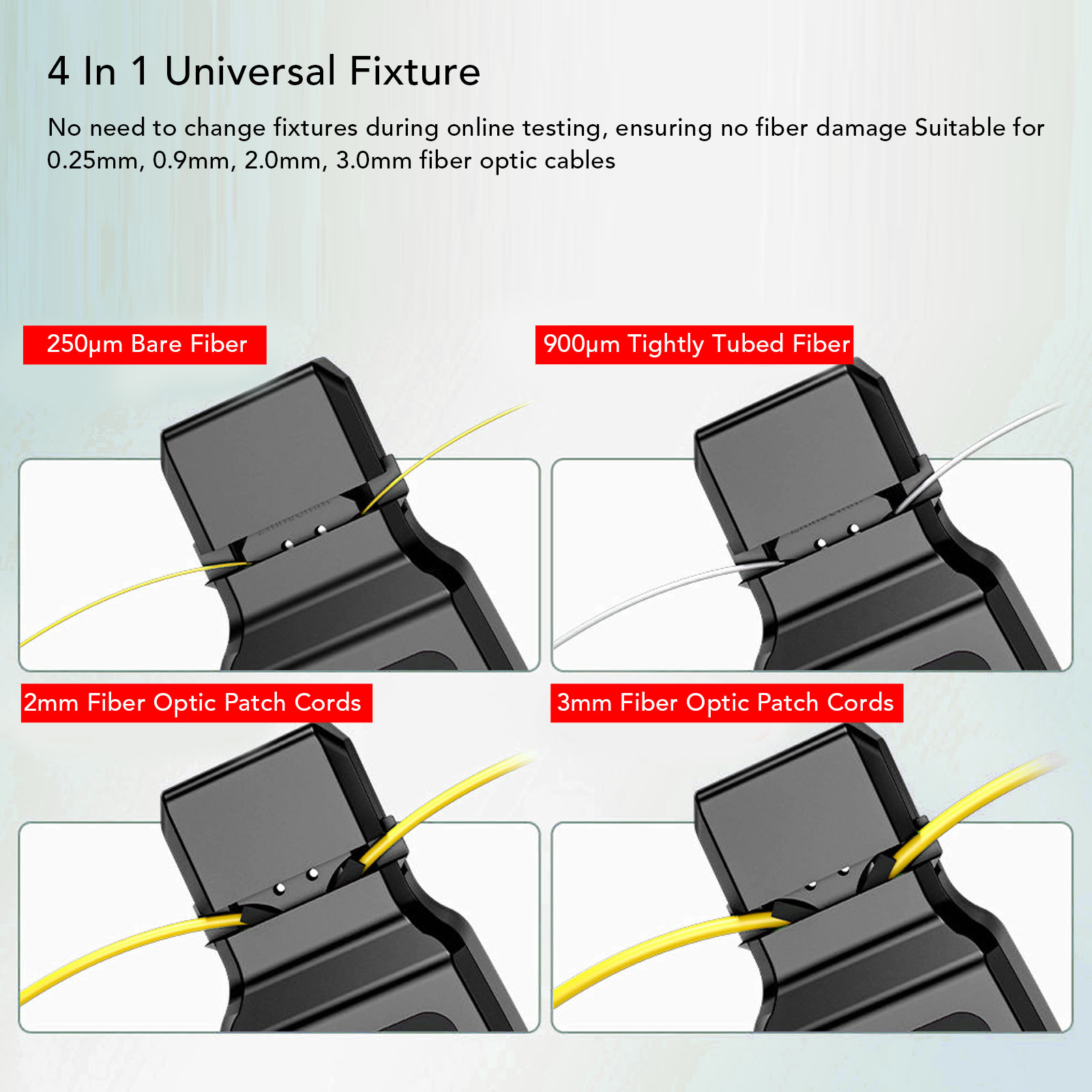 4 In 1 Universal Fixture

No need to change fixtures during online testing, ensuring no fiber damage Suitable for 0.25mm, 0.9mm, 2.0mm, 3.0mm fiber optic cables

250μm Bare Fiber

900μm Tightly Tubed Fiber

2mm Fiber Optic Patch Cords

3mm Fiber Optic Patch Cords