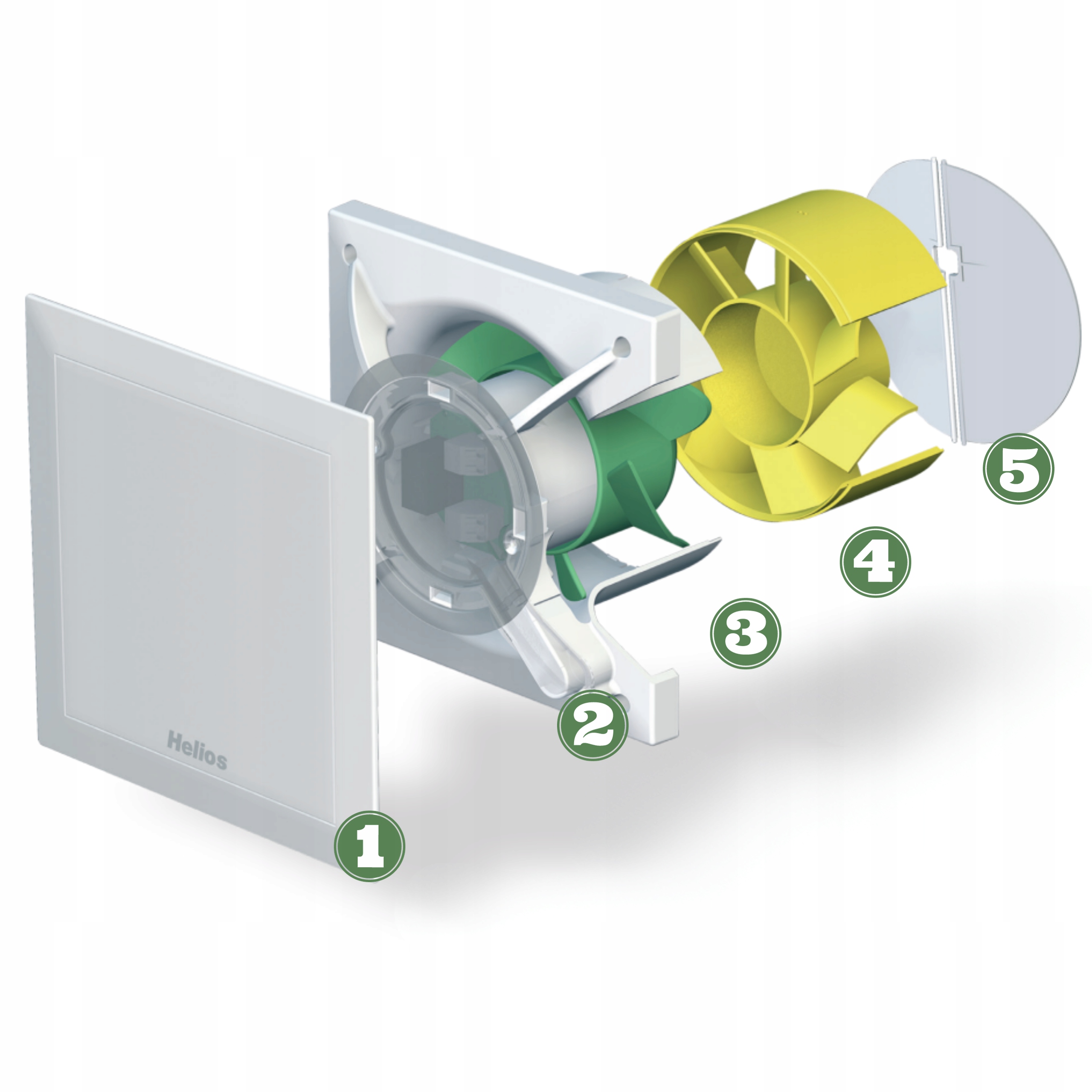 Helios

1

2

3

4

5