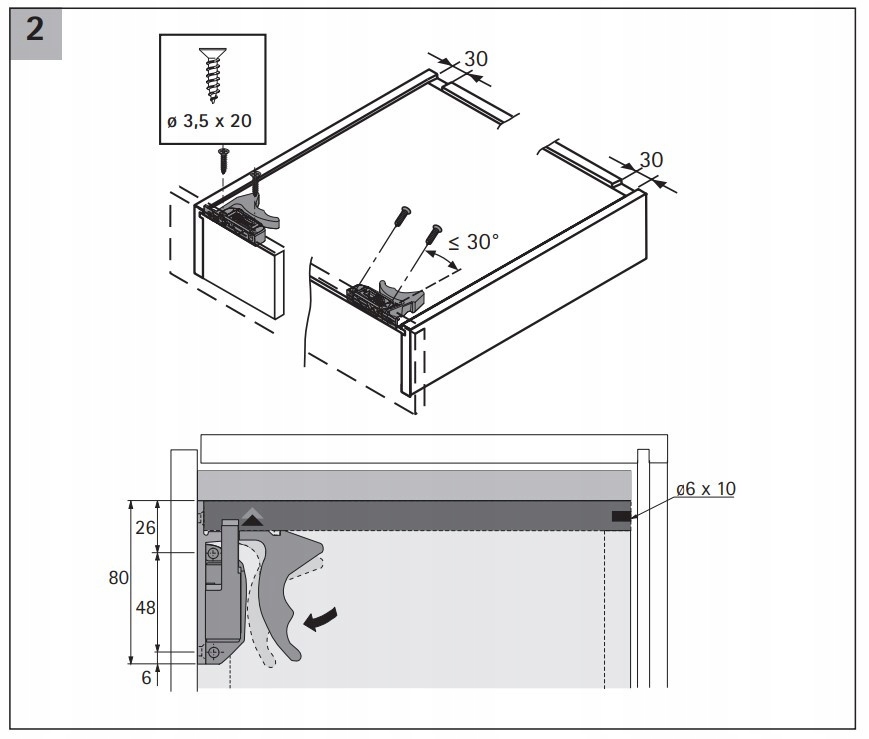 2

ø 3,5 x 20

30

30

≤ 30°

ø6 x 10

26

80

48

6