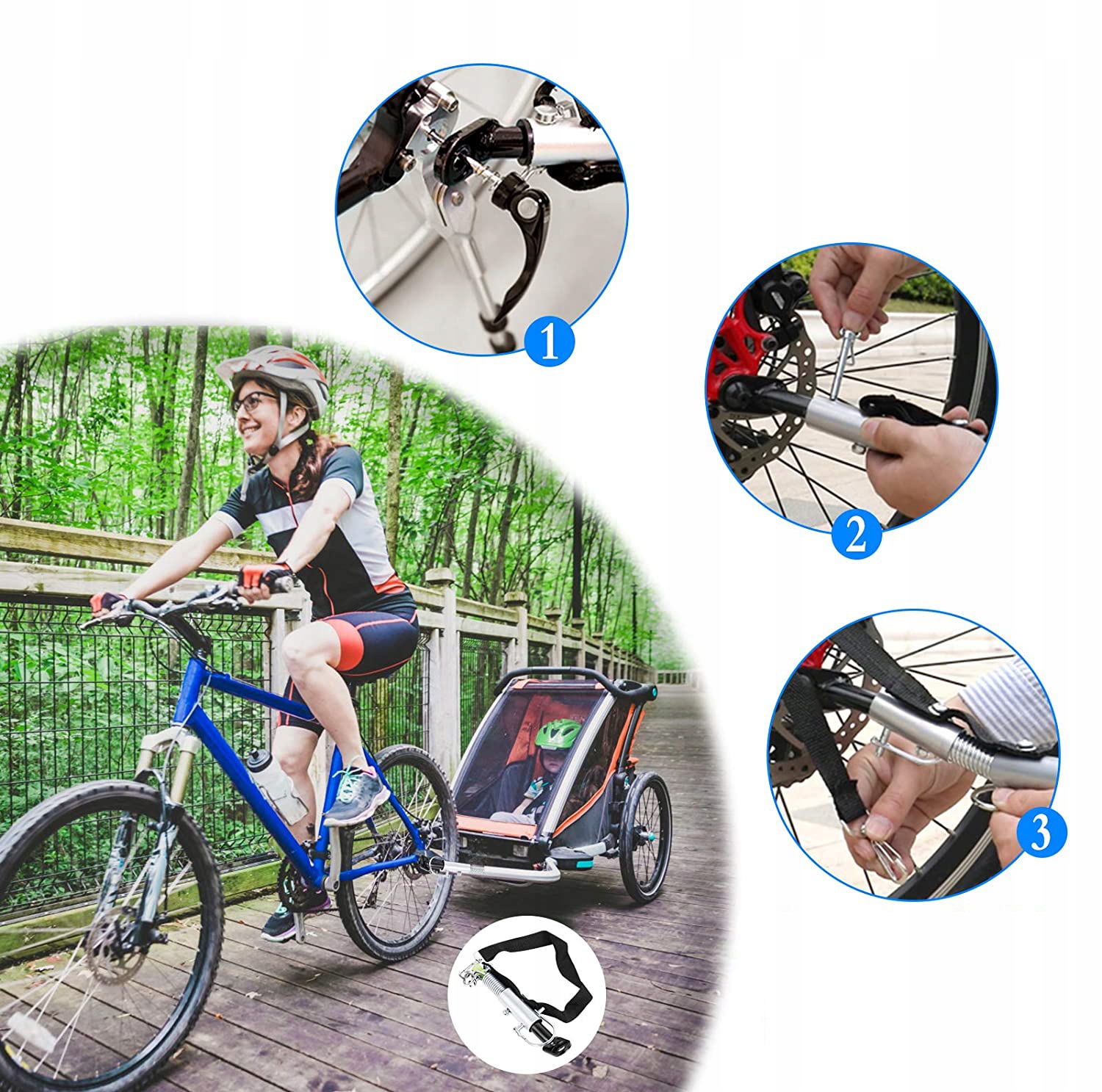 1

2

3