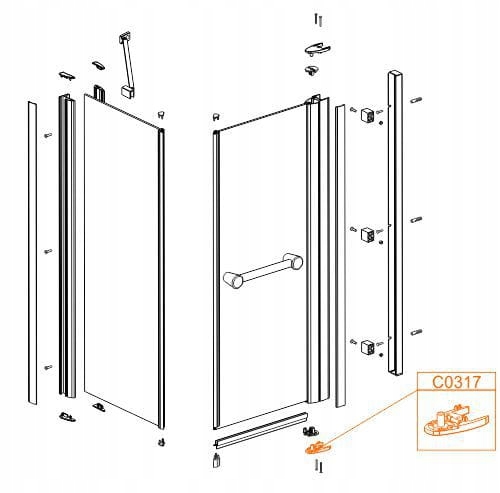 C0317