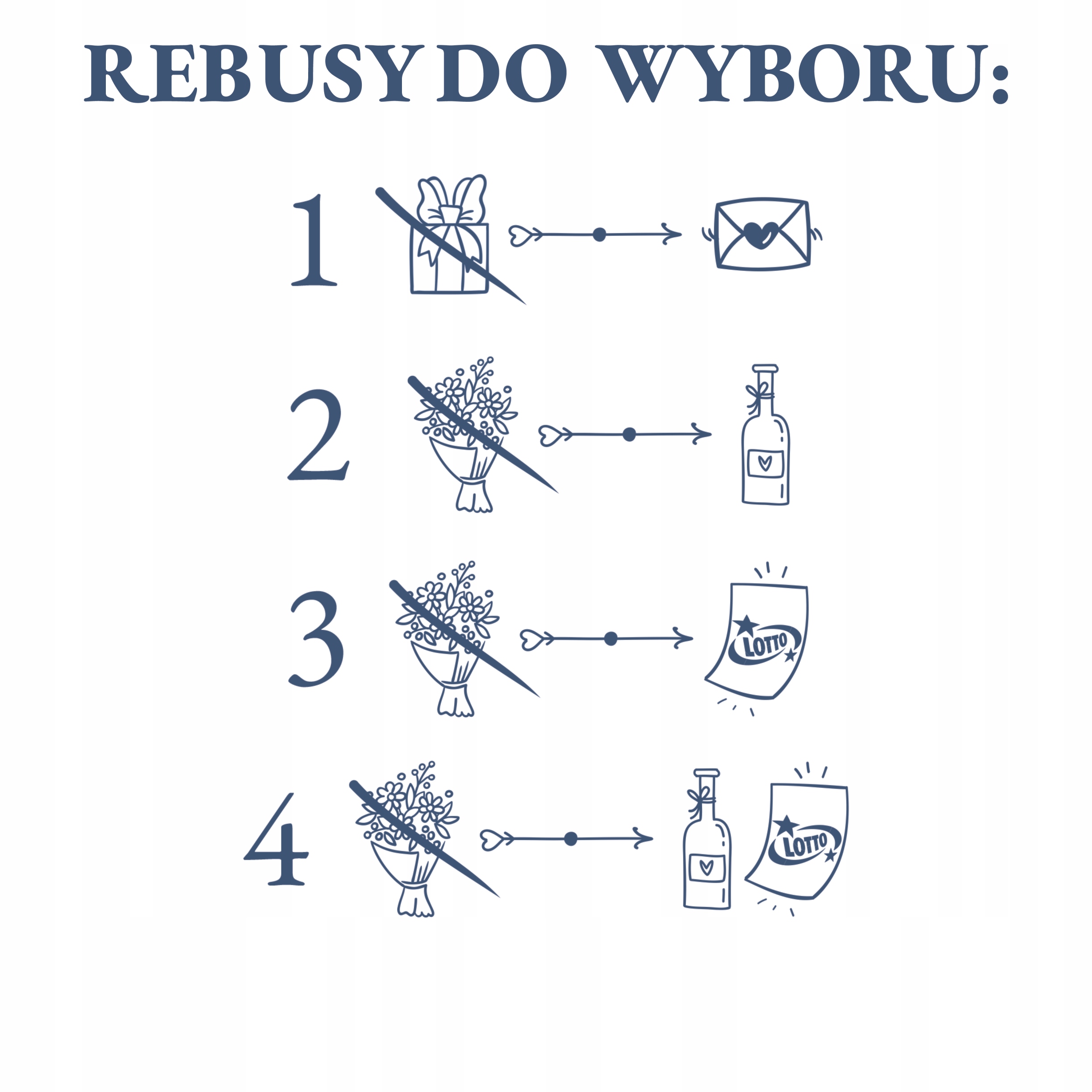 REBUSY DO WYBORU:

1

2

3

LOTTO

4

LOTTO