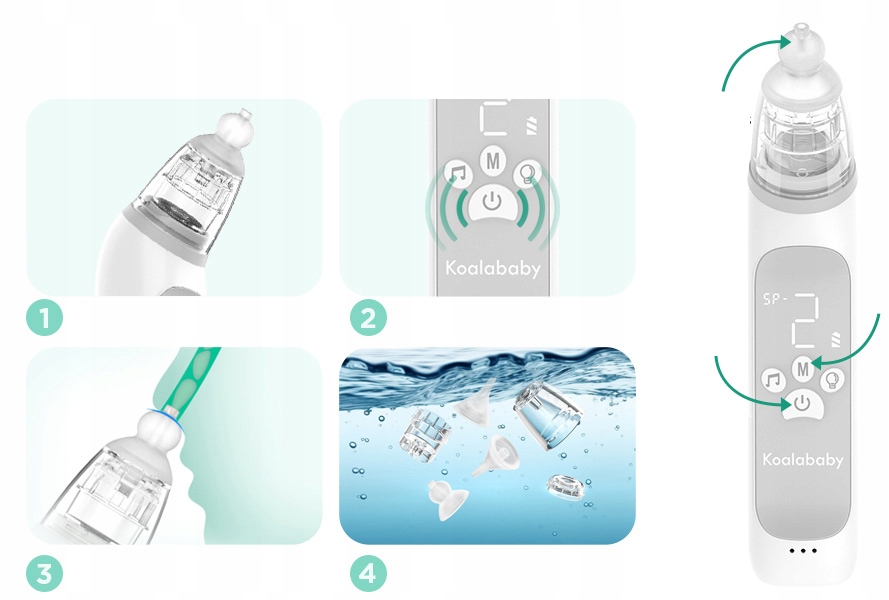 2
M
Koalababy
1
2
3
4
SP-
2
M
Koalababy