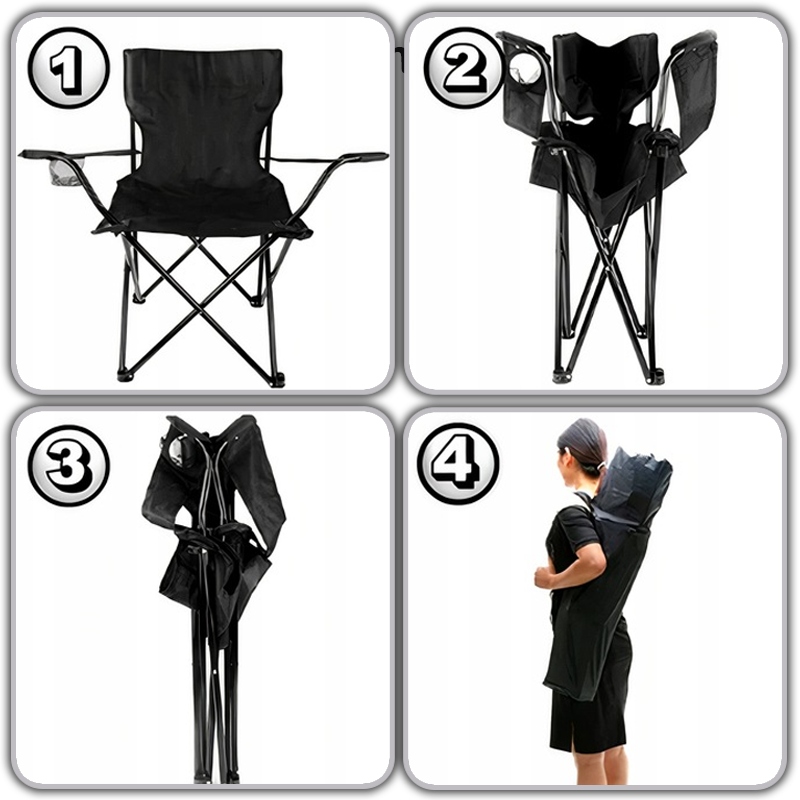 1

2

3

4