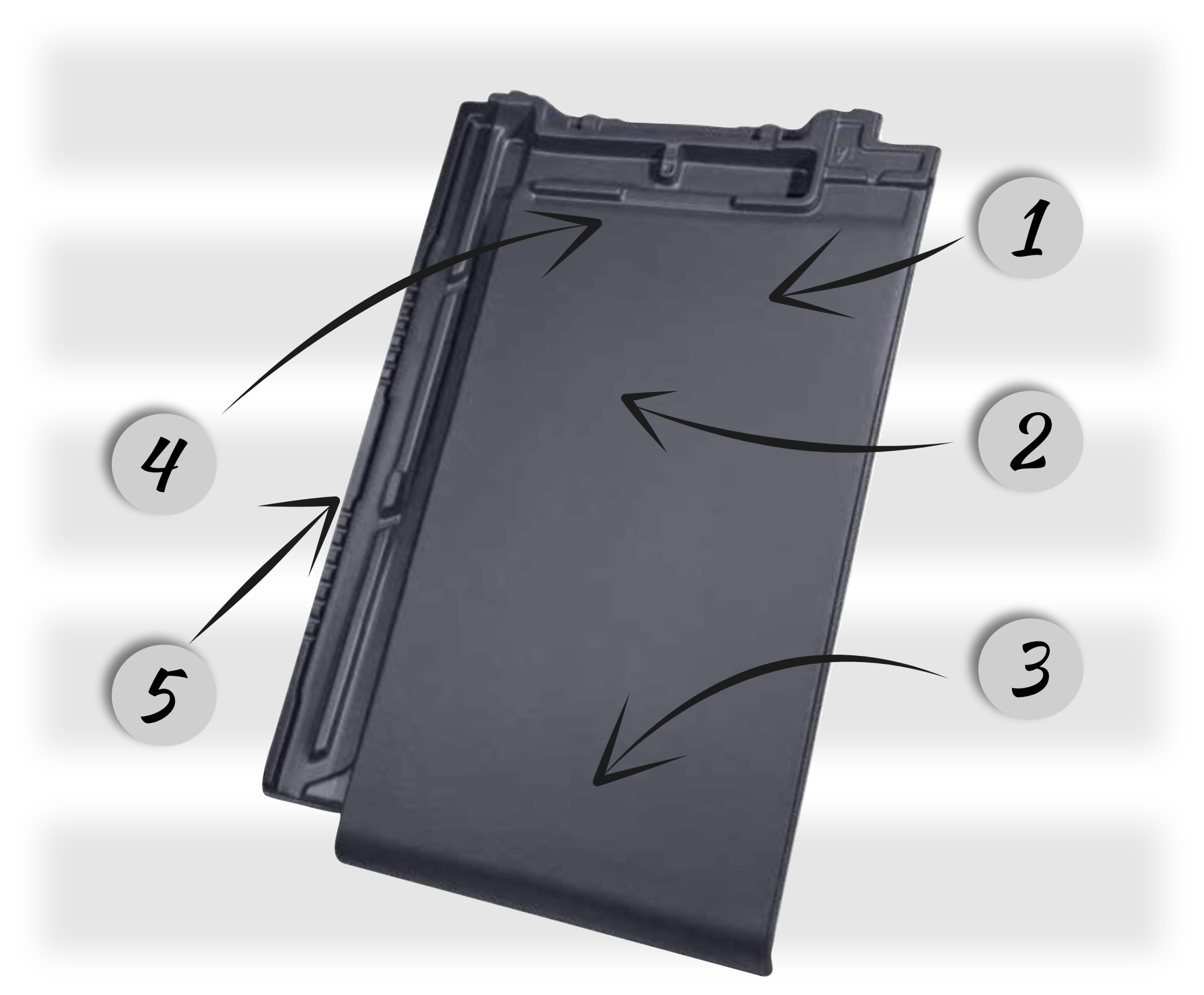 1
2
3
4
5