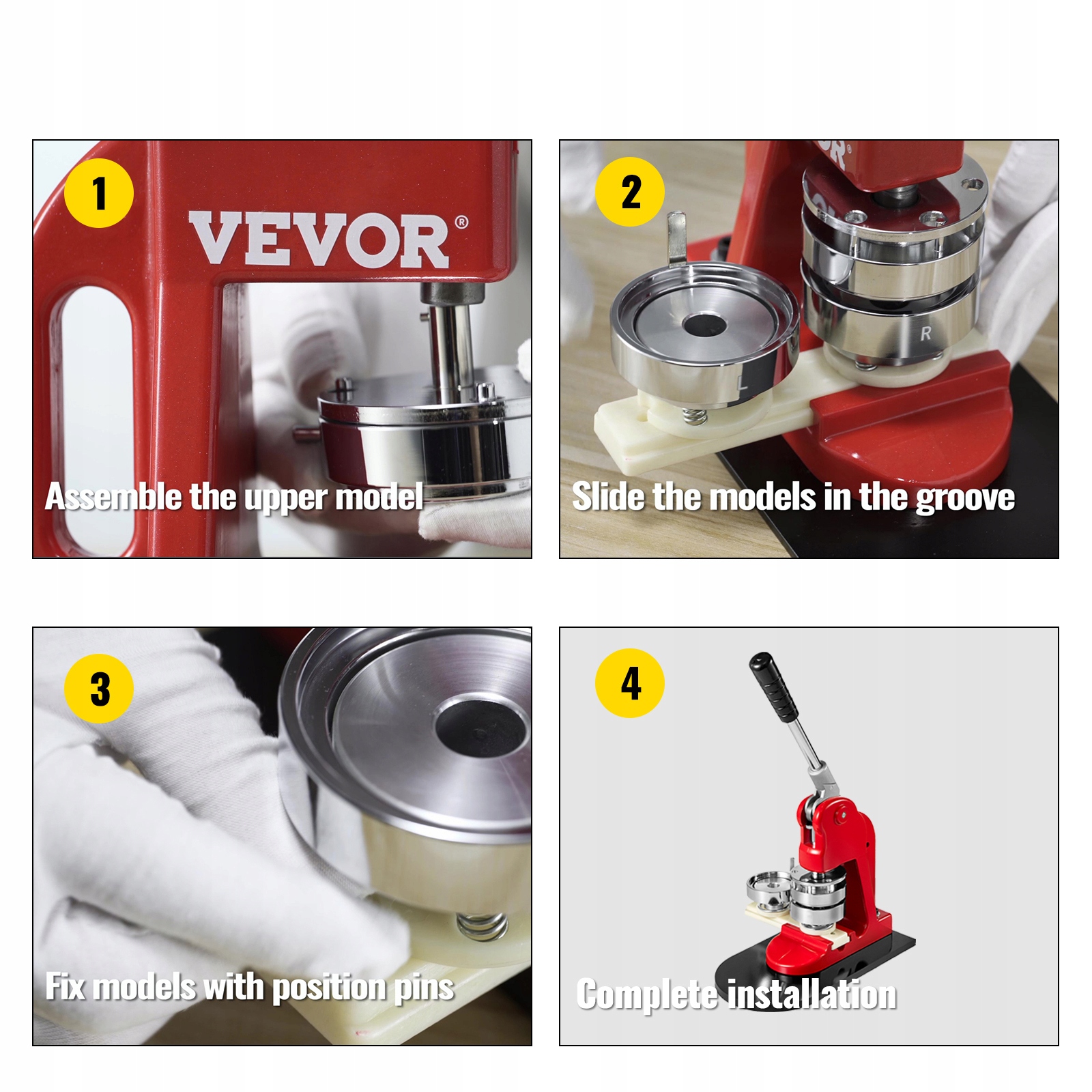 1
VEVOR®
Assemble the upper model

2
R
L
Slide the models in the groove

3
Fix models with position pins

4
Complete installation