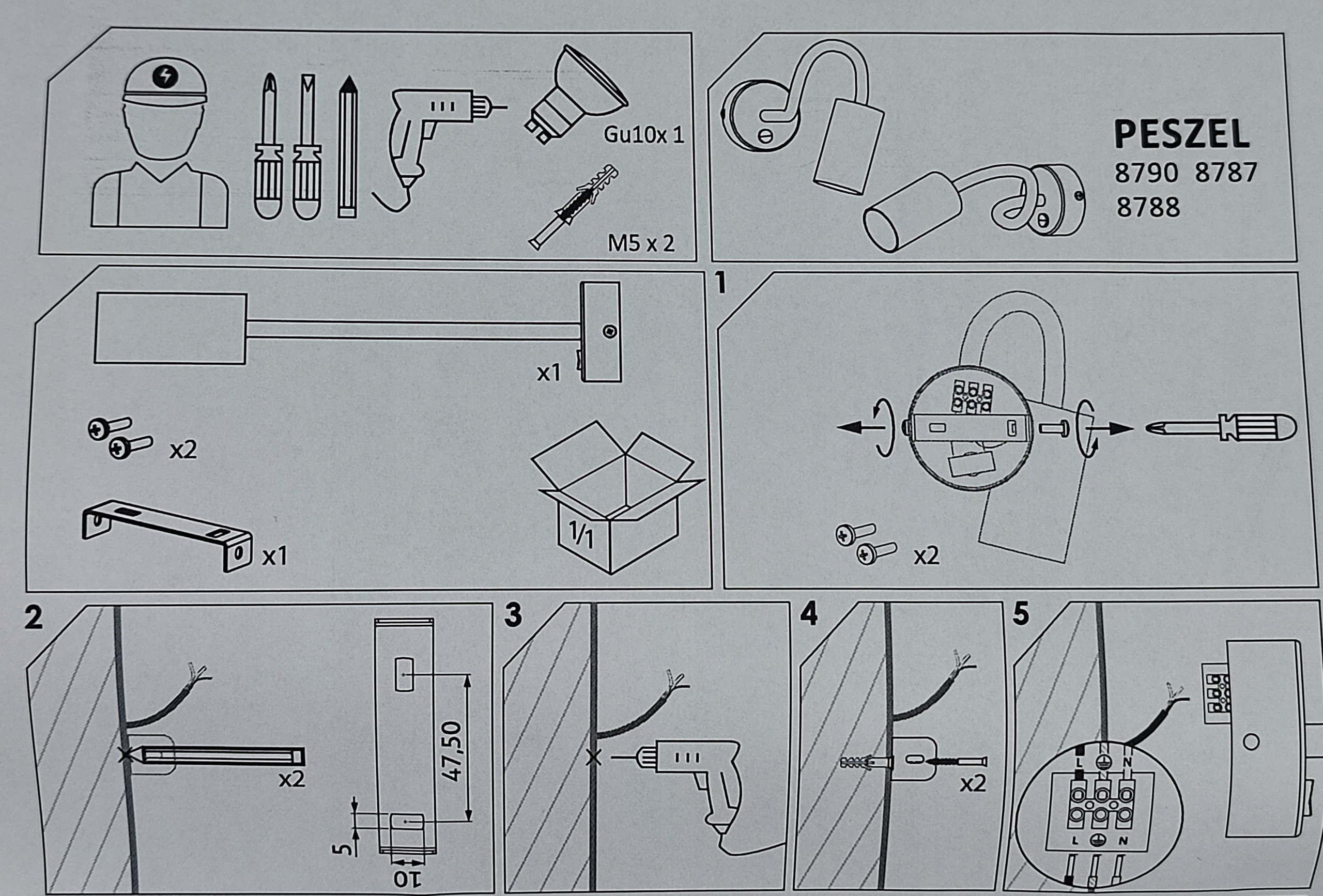 Gu10x 1

M5 x 2

PESZEL
8790 8787
8788

x1

x2

x1

1/1

1

x2

2

x2

47,50

5

10

3

4

x2

5

L N

L N