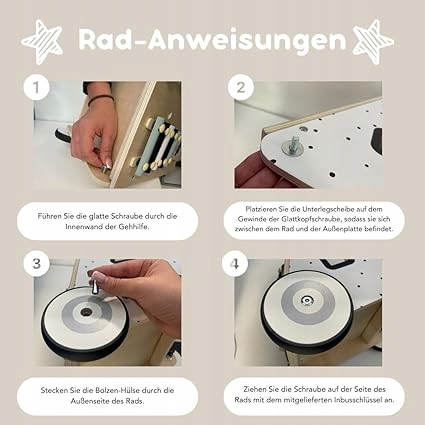 Rad-Anweisungen

1

Führen Sie die glatte Schraube durch die Innenwand der Gehhilfe.

2

Platzieren Sie die Unterlegscheibe auf dem Gewinde der Glattkopfschraube, sodass sie sich zwischen dem Rad und der Außenplatte befindet.

3

Stecken Sie die Bolzen-Hülse durch die Außenseite des Rads.

4

Ziehen Sie die Schraube auf der Seite des Rads mit dem mitgelieferten Inbusschlüssel an.