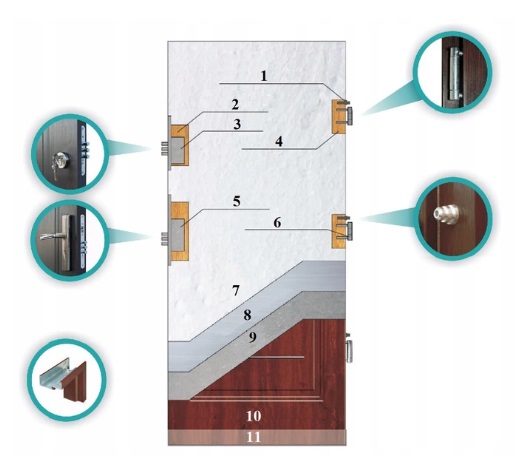 1
2
3
4
5
6
7
8
9
10
11