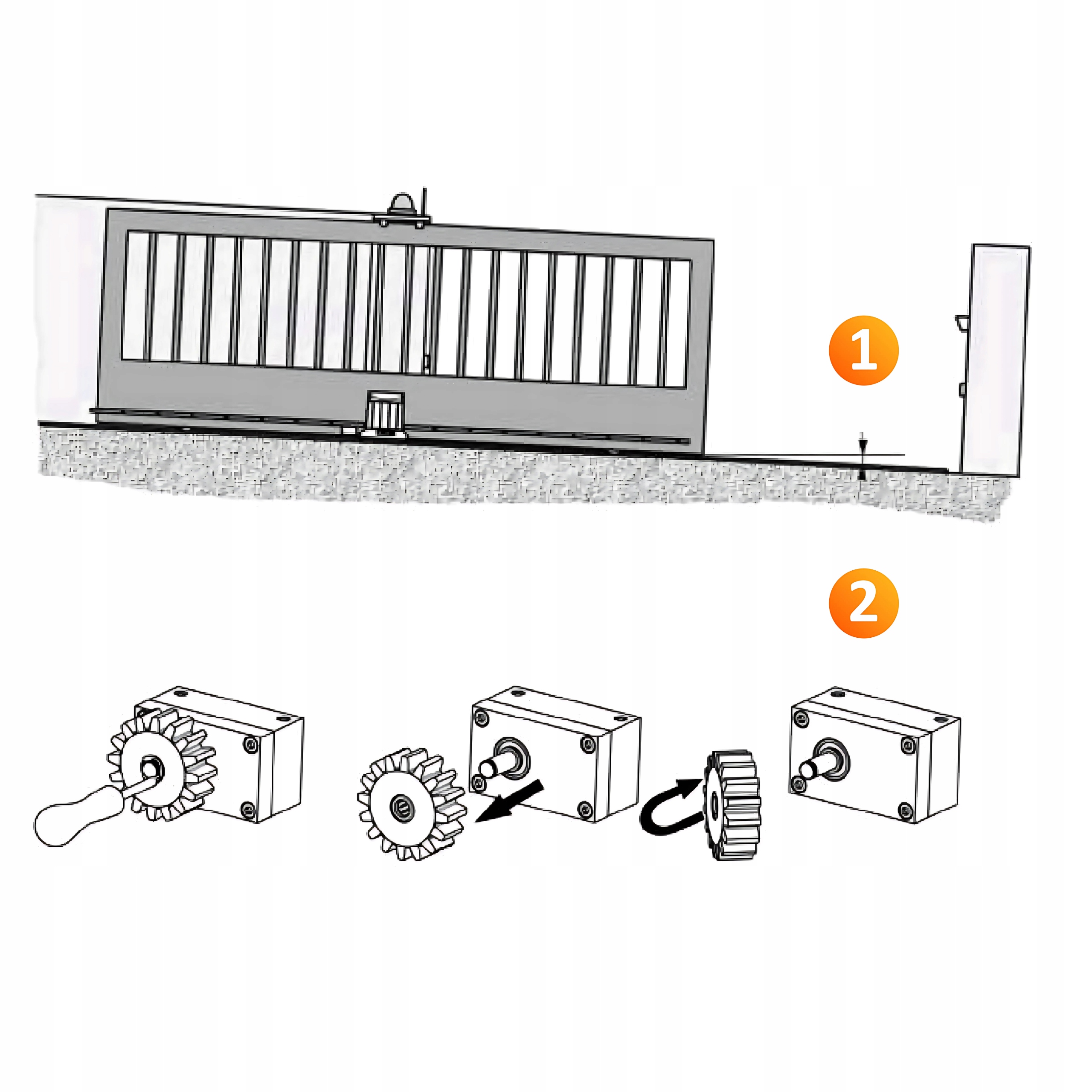 1

2