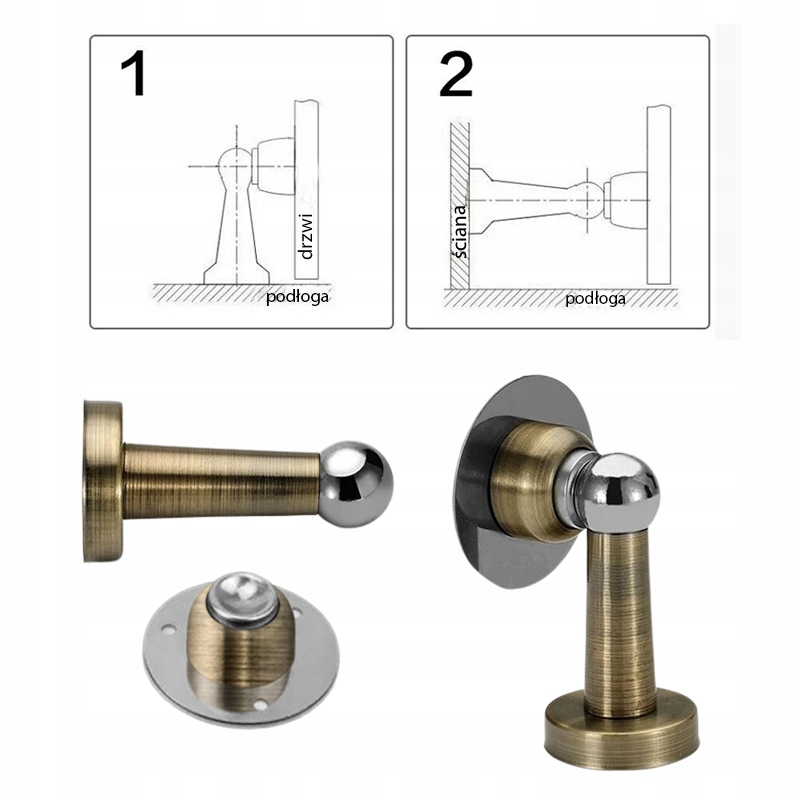 1

drzwi

podłoga

2

ściana

podłoga