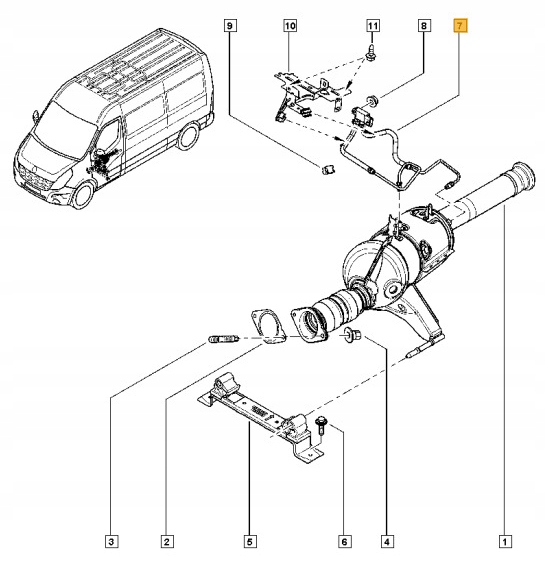 9
10
11
8
7
3
2
5
6
4
1