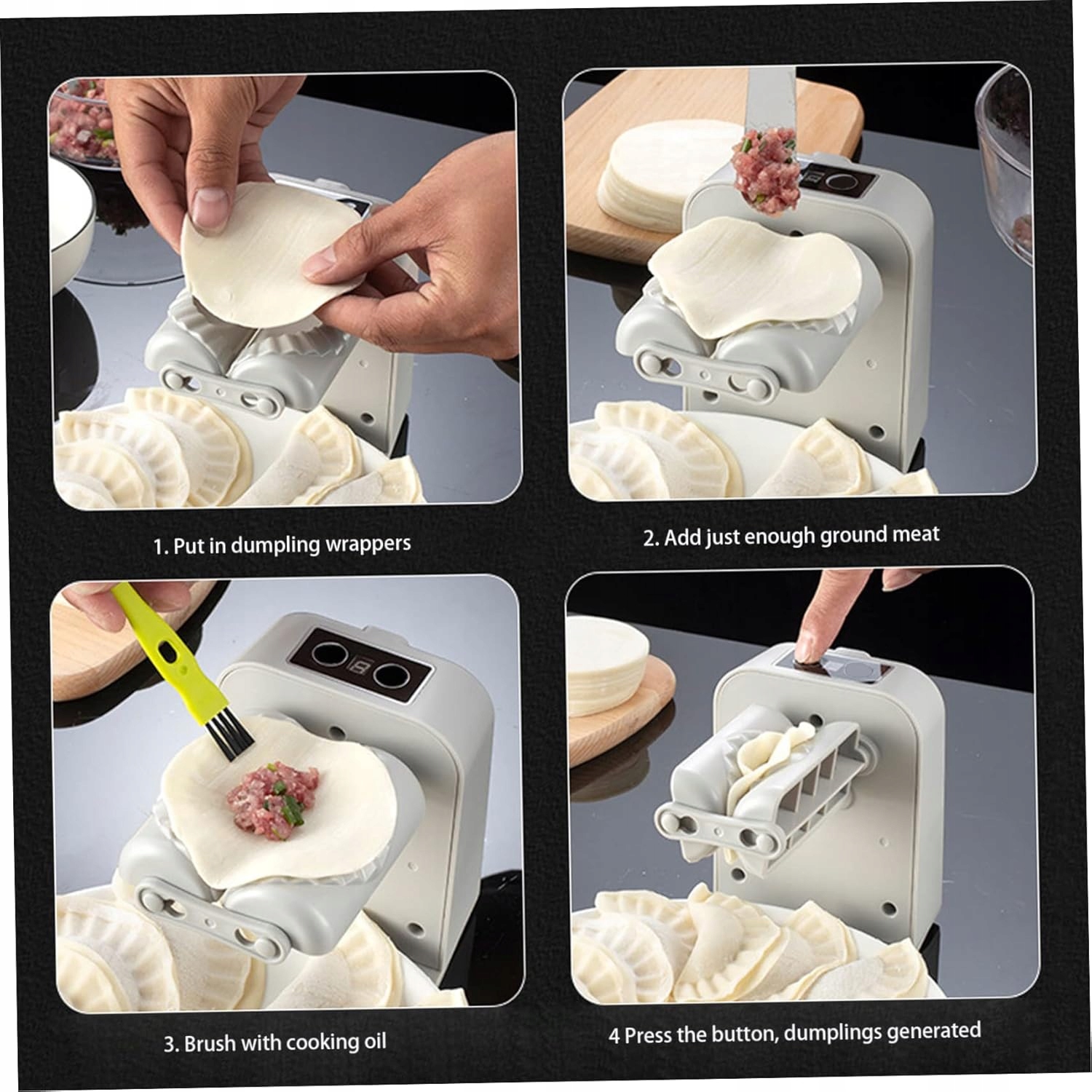 1. Put in dumpling wrappers

2. Add just enough ground meat

3. Brush with cooking oil

4 Press the button, dumplings generated