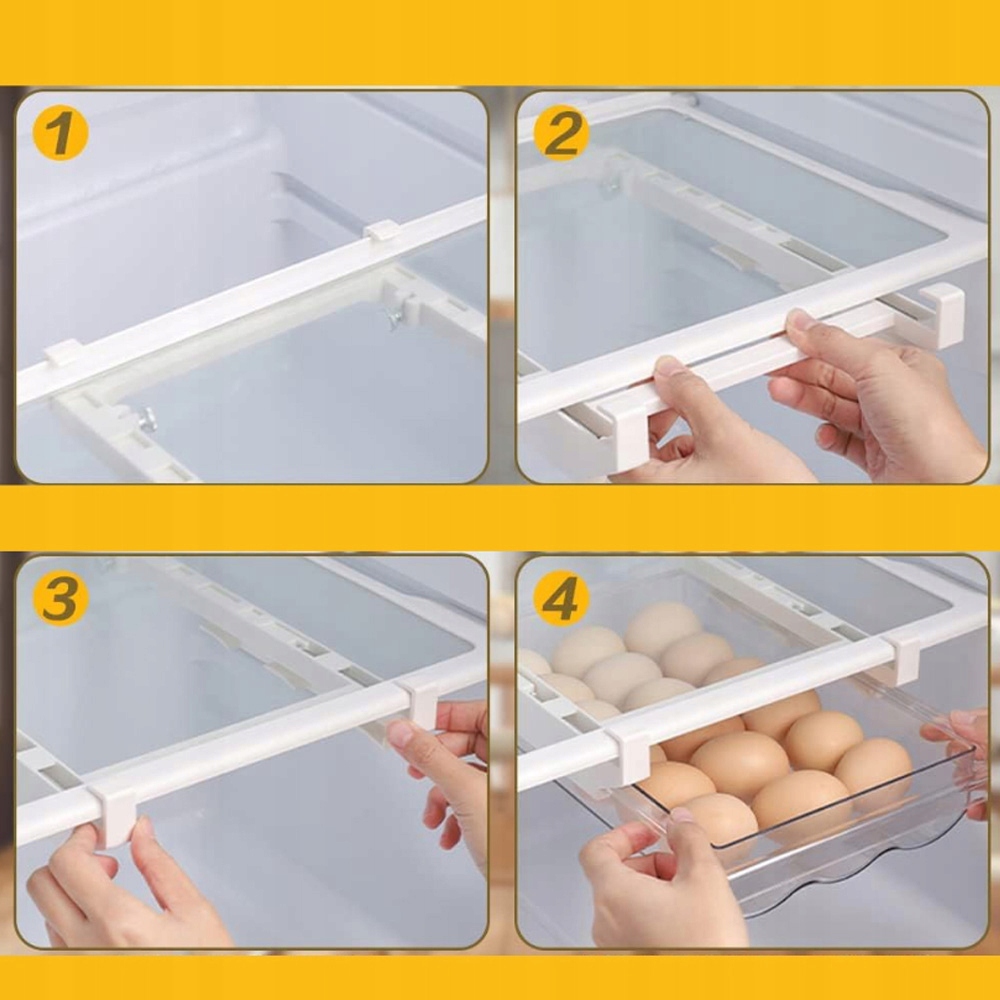 1
2
3
4