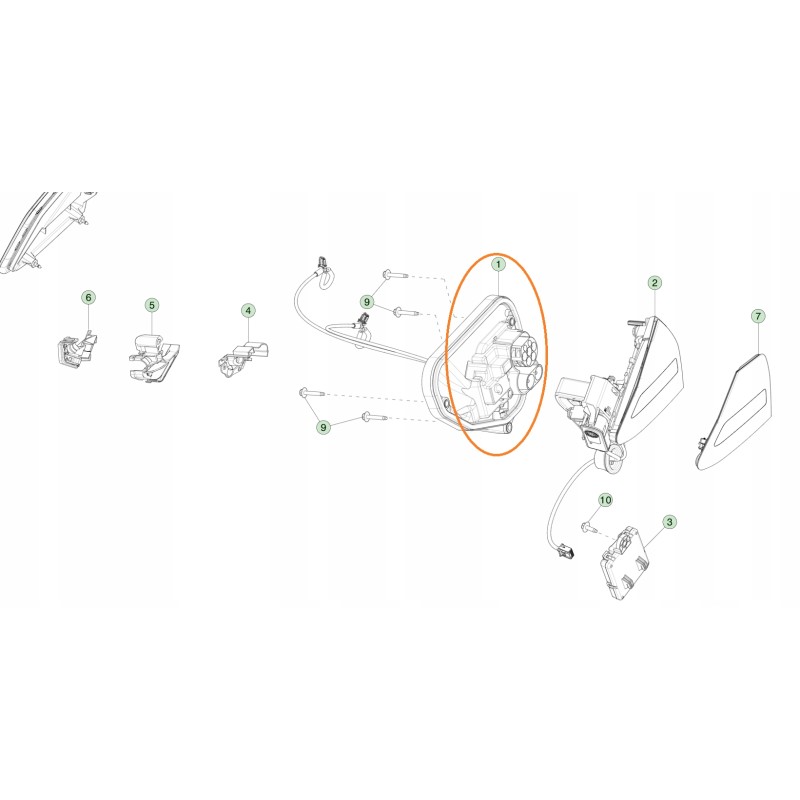 6
5
4
9
9
1
2
7
10
3