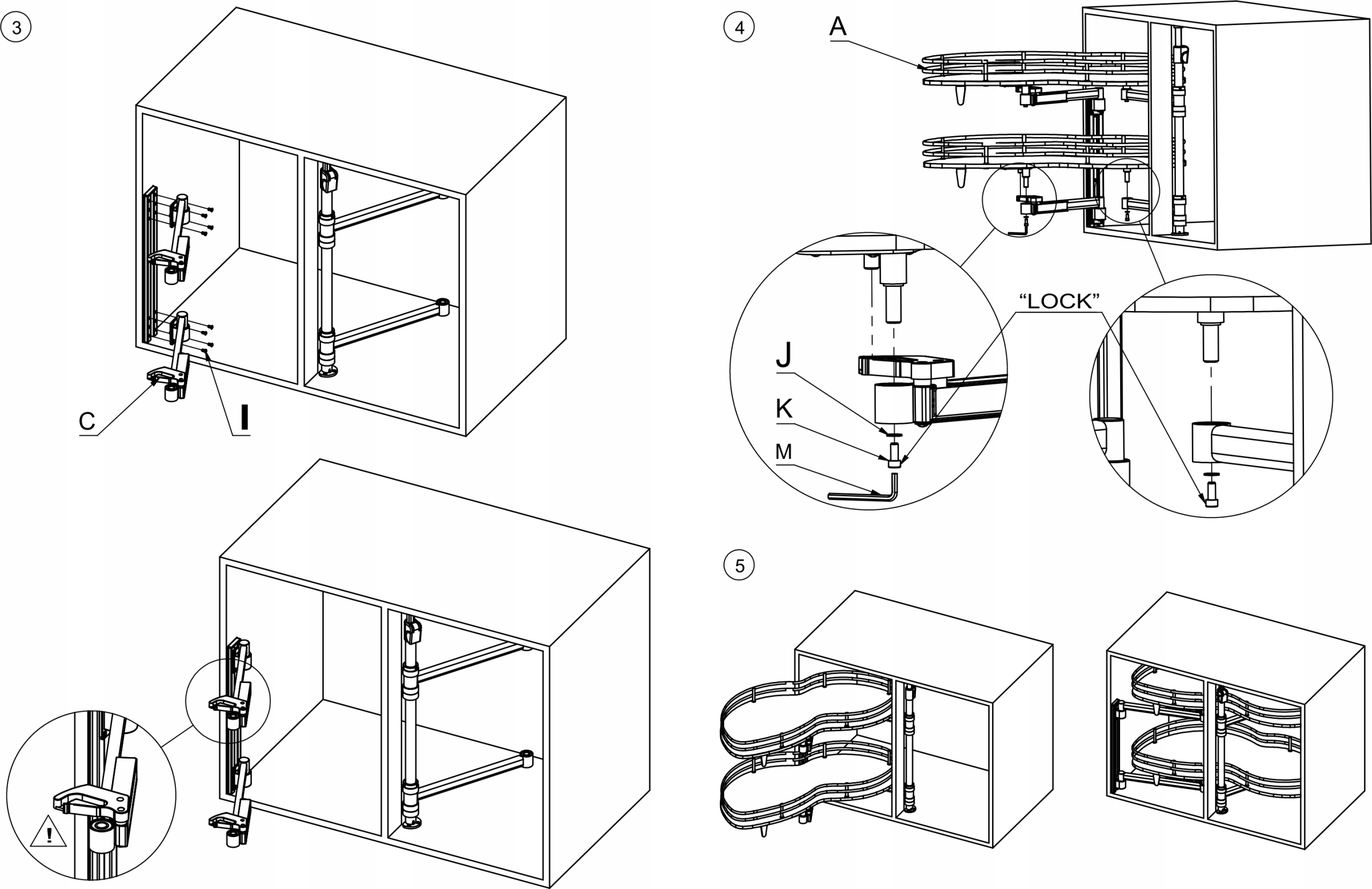 3

C

I

!

4

A

"LOCK"

J

K

M

5