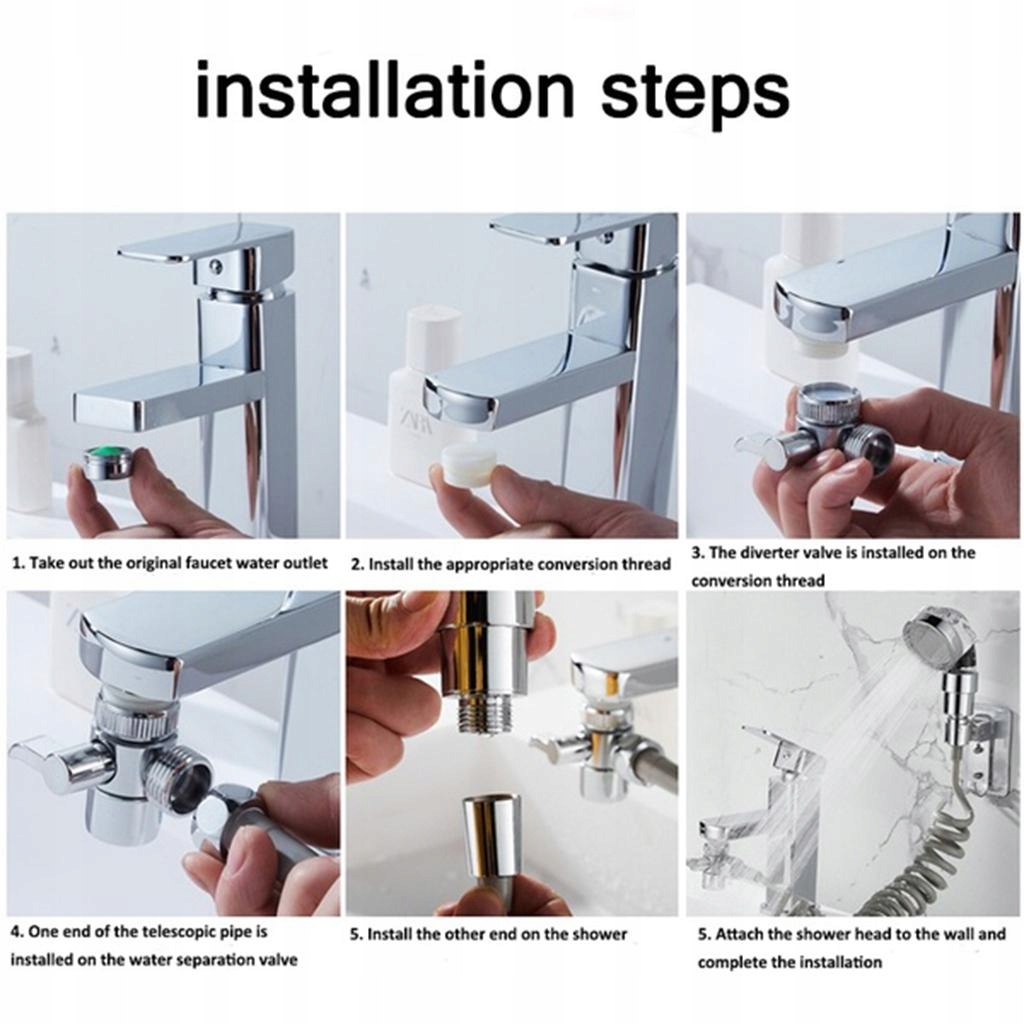 installation steps

1. Take out the original faucet water outlet

2. Install the appropriate conversion thread

3. The diverter valve is installed on the conversion thread

4. One end of the telescopic pipe is installed on the water separation valve

5. Install the other end on the shower

5. Attach the shower head to the wall and complete the installation