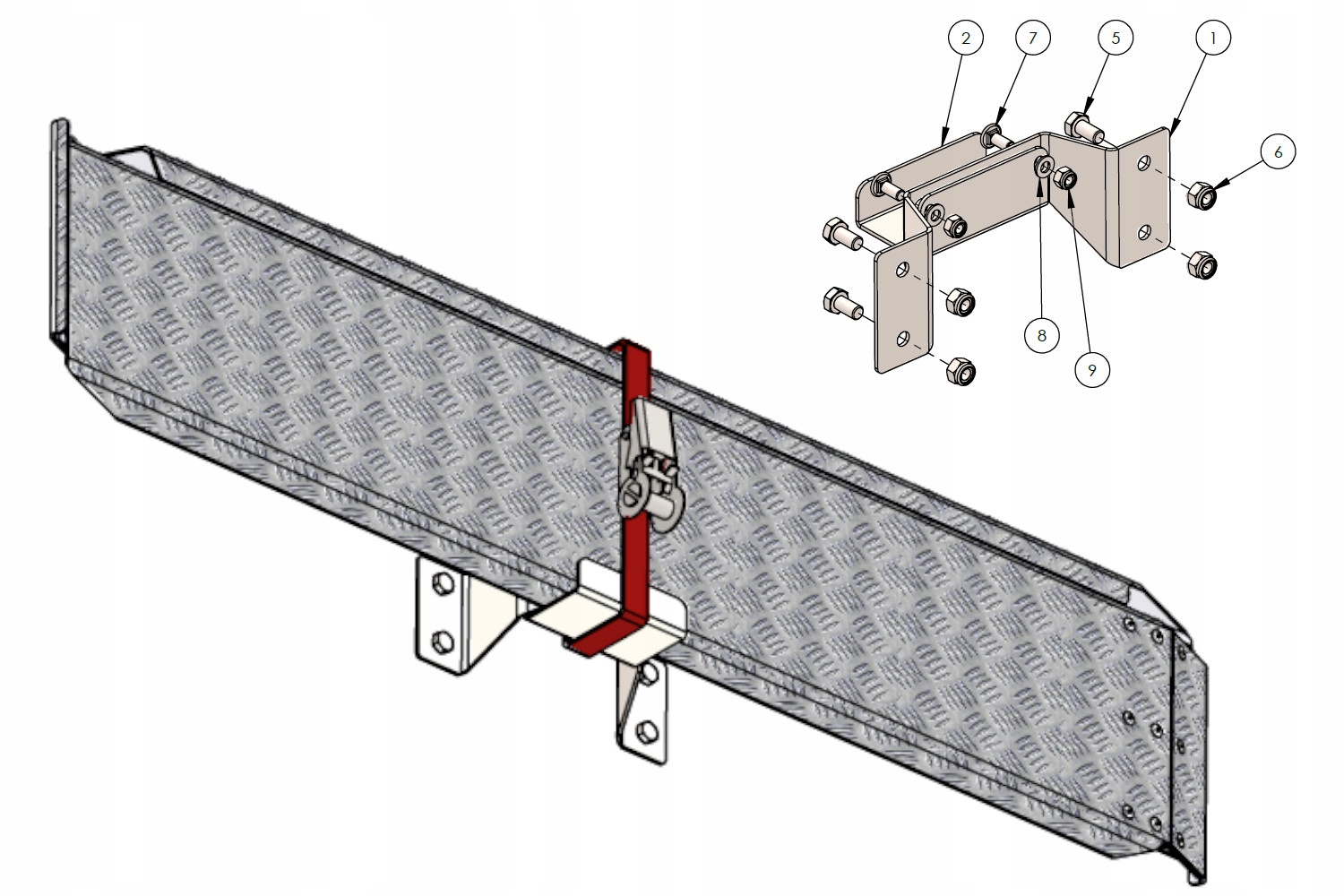 2
7
5
1
6
8
9