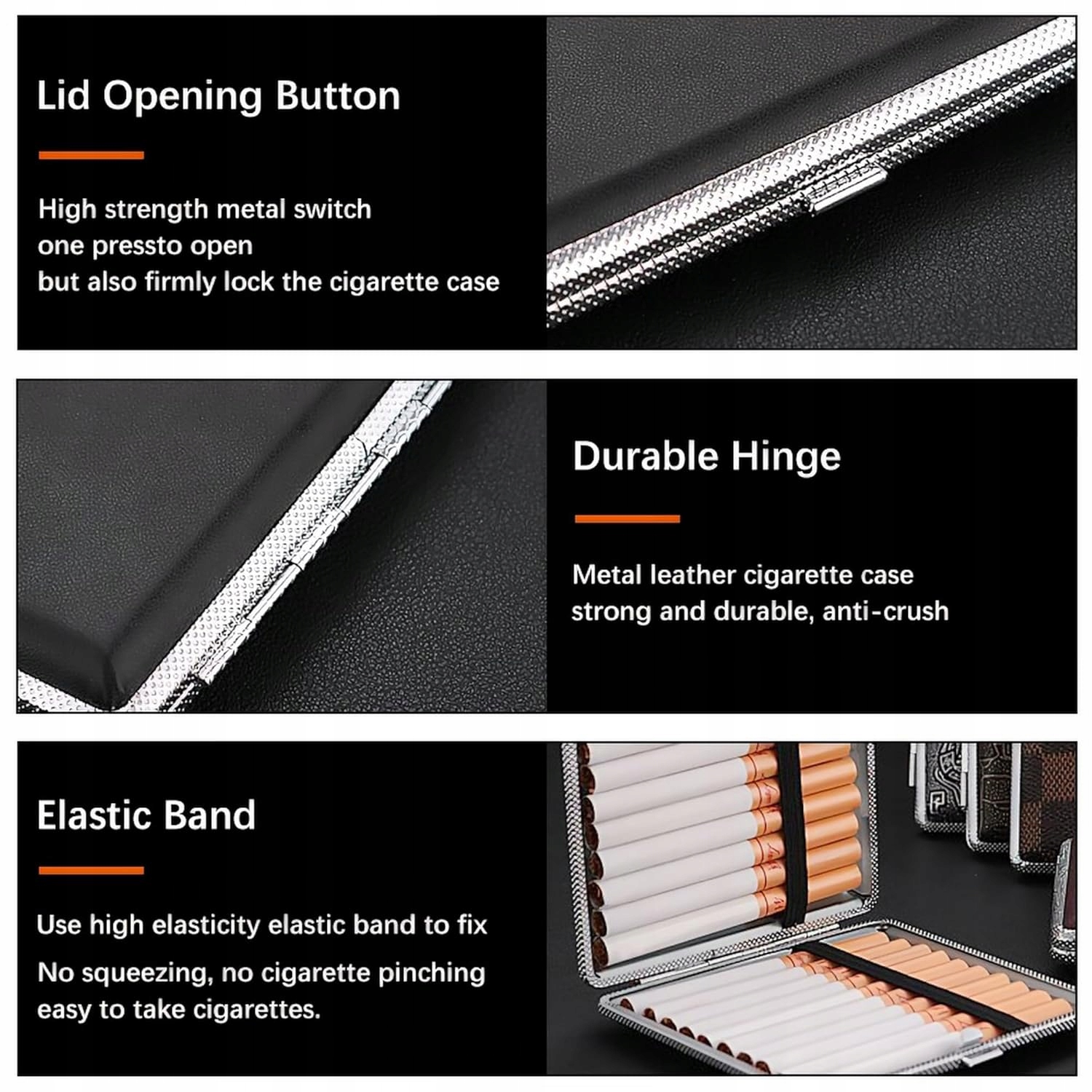 Lid Opening Button

High strength metal switch
one pressto open
but also firmly lock the cigarette case

Durable Hinge

Metal leather cigarette case
strong and durable, anti-crush

Elastic Band

Use high elasticity elastic band to fix

No squeezing, no cigarette pinching
easy to take cigarettes.