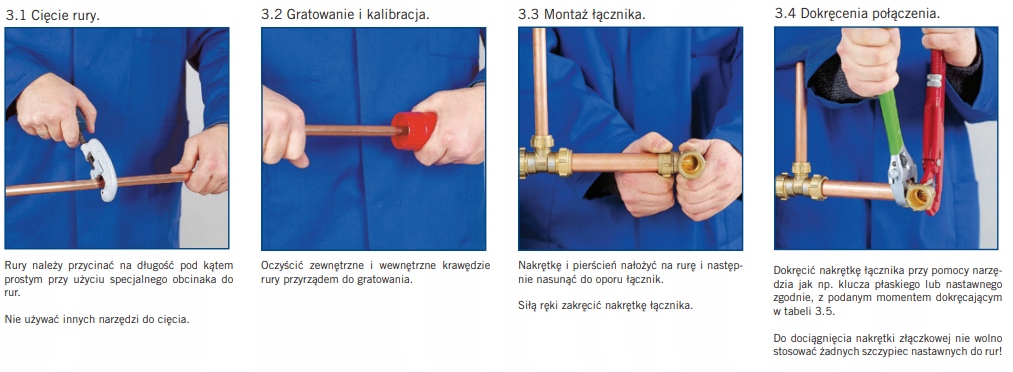 3.1 Cięcie rury.

Rury należy przycinać na długość pod kątem prostym przy użyciu specjalnego obcinaka do rur.

Nie używać innych narzędzi do cięcia.

3.2 Gratowanie i kalibracja.

Oczyścić zewnętrzne i wewnętrzne krawędzie rury przyrządem do gratowania.

3.3 Montaż łącznika.

Nakrętkę i pierścień nałożyć na rurę i następnie nasunąć do oporu łącznik.

Siłą ręki zakręcić nakrętkę łącznika.

3.4 Dokręcenia połączenia.

Dokręcić nakrętkę łącznika przy pomocy narzędzia jak np. klucza płaskiego lub nastawnego zgodnie, z podanym momentem dokręcającym w tabeli 3.5.

Do dociągnięcia nakrętki złączkowej nie wolno stosować żadnych szczypiec nastawnych do rur!