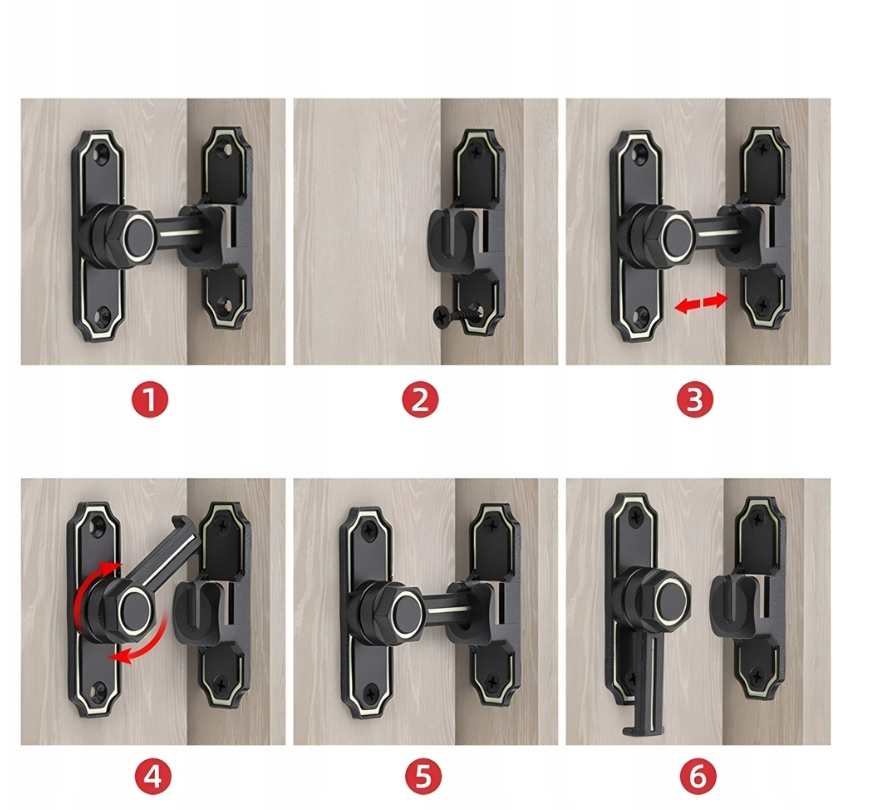 1

2

3

4

5

6