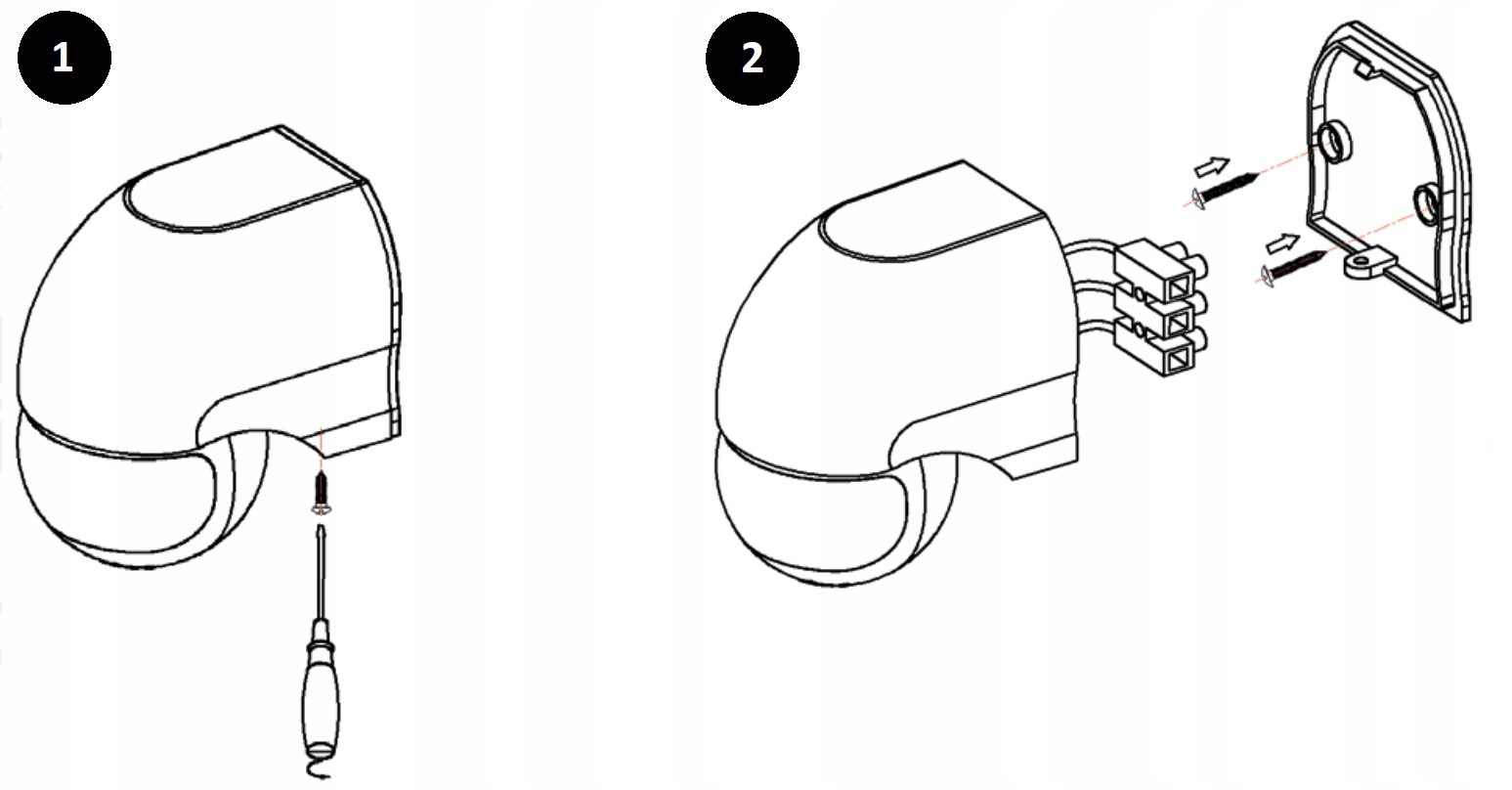 1

2