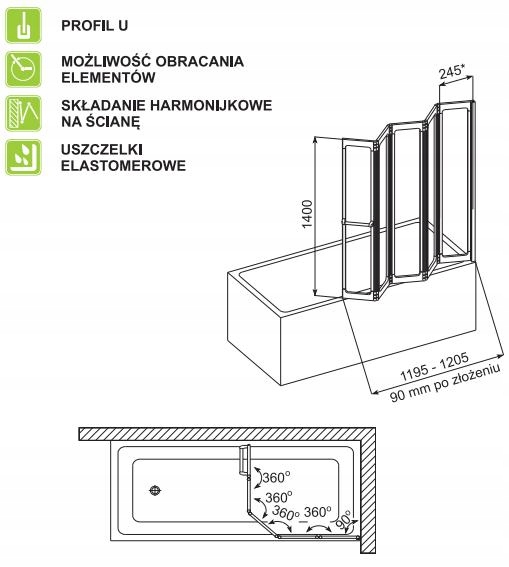 PROFIL U

MOŻLIWOŚĆ OBRACANIA ELEMENTÓW

SKŁADANIE HARMONIJKOWE NA ŚCIANĘ

USZCZELKI ELASTOMEROWE

245*

1400

1195 - 1205

90 mm po złożeniu

360°

360°

360°

360°

90°