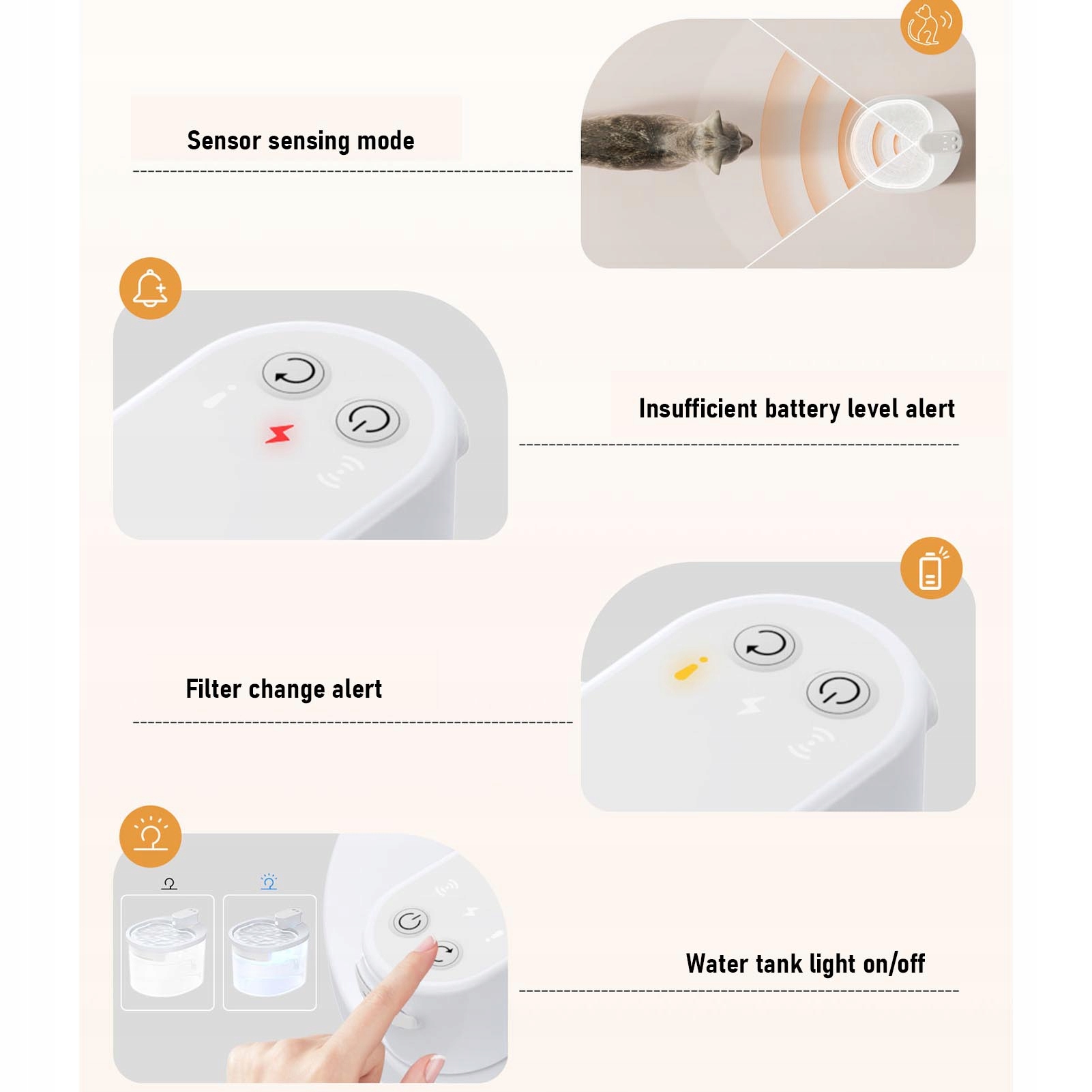 Sensor sensing mode

Insufficient battery level alert

Filter change alert

Water tank light on/off