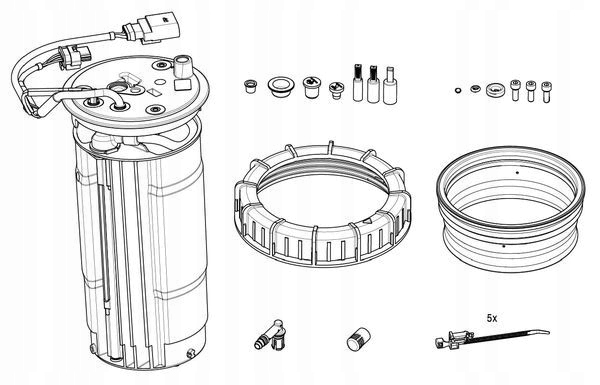 5x